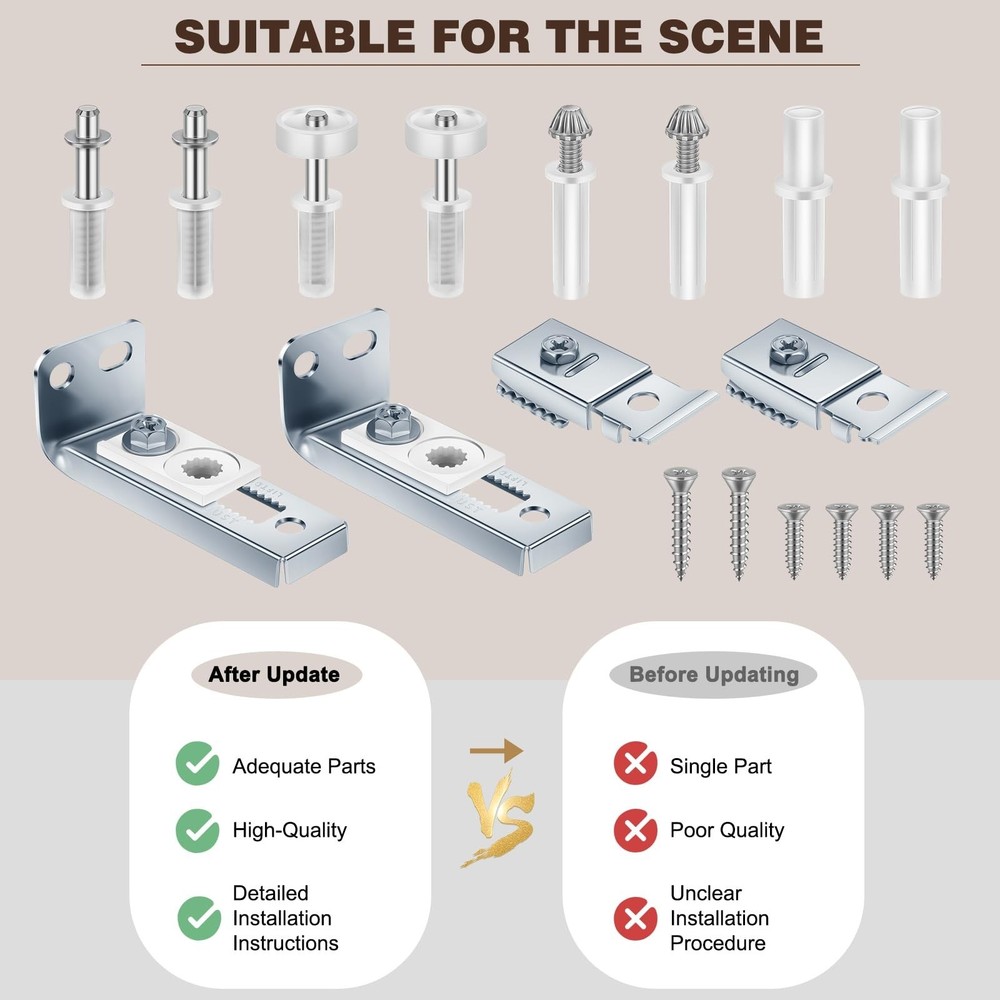 SUITABLE FOR THE SCENE

After Update

Adequate Parts

High-Quality

Detailed Installation Instructions

VS

Before Updating

Single Part

Poor Quality

Unclear Installation Procedure