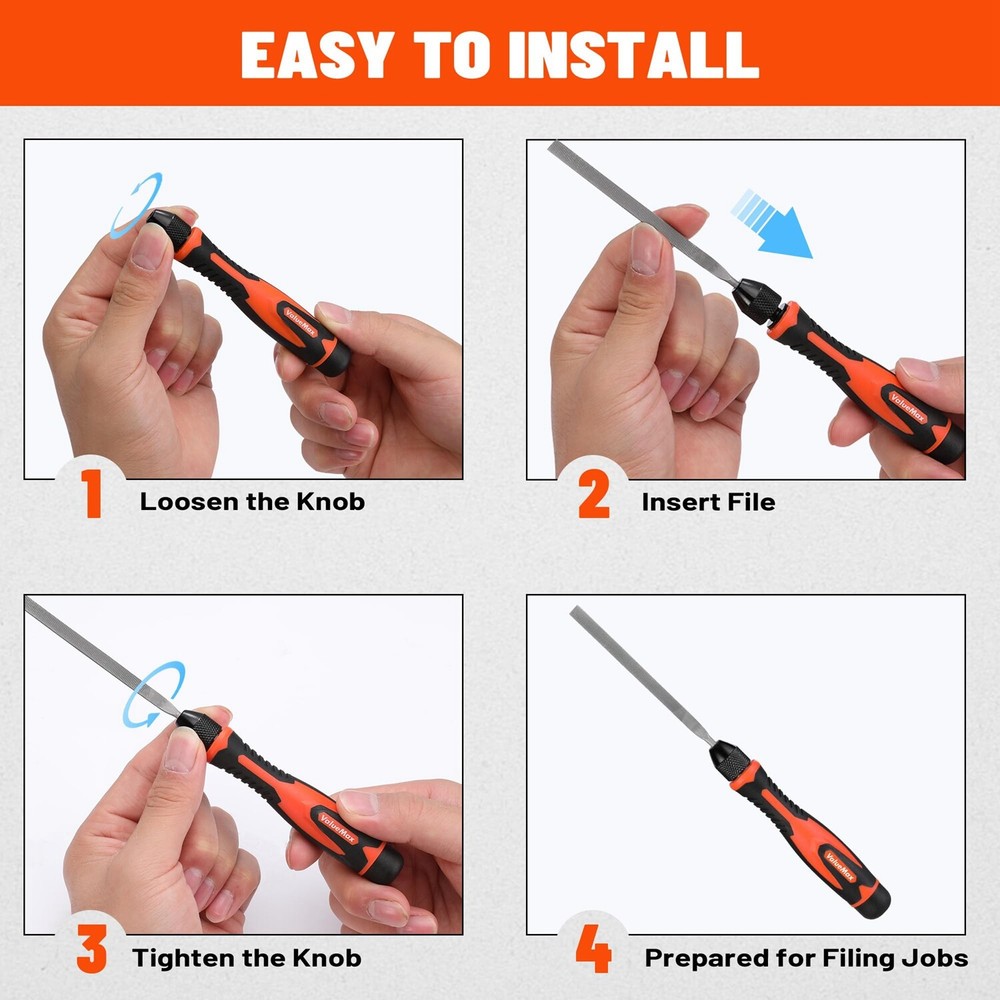 EASY TO INSTALL

ValueMax

1 Loosen the Knob

ValueMax

2 Insert File

ValueMax

3 Tighten the Knob

ValueMax

4 Prepared for Filing Jobs