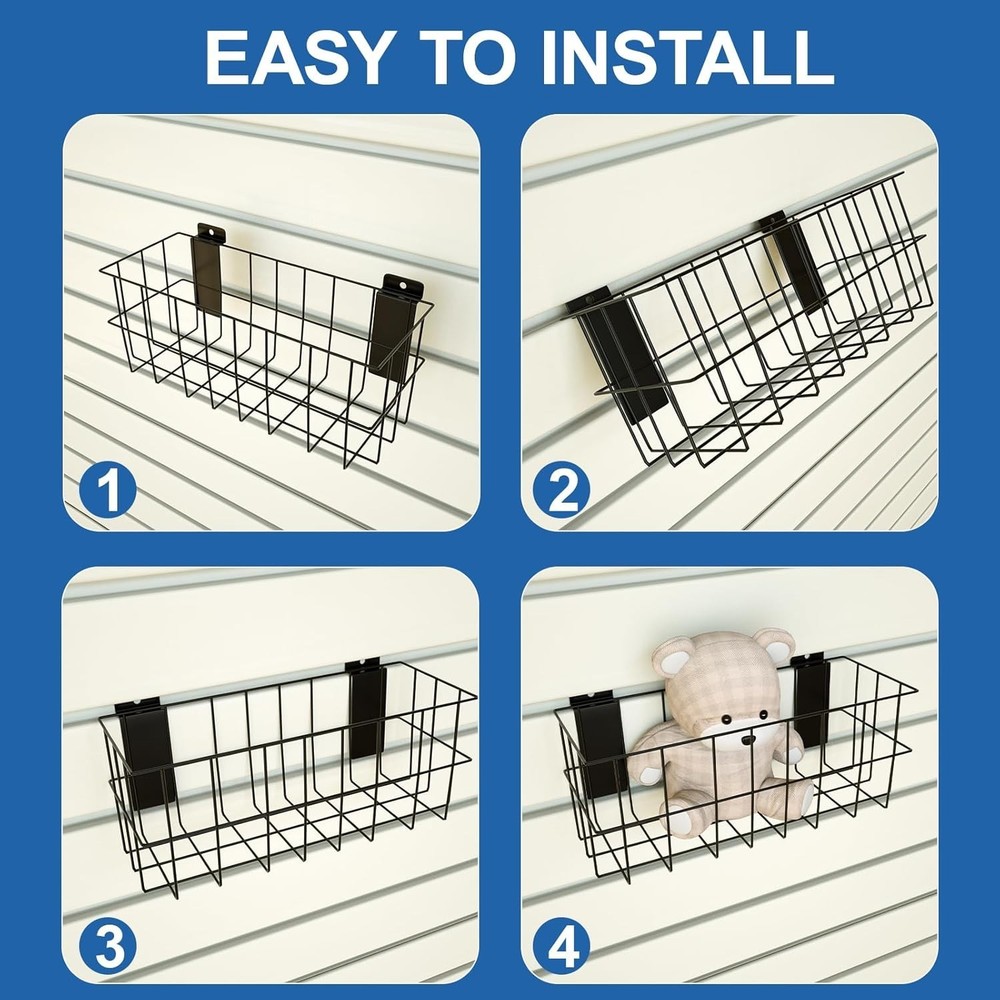 EASY TO INSTALL

1

2

3

4