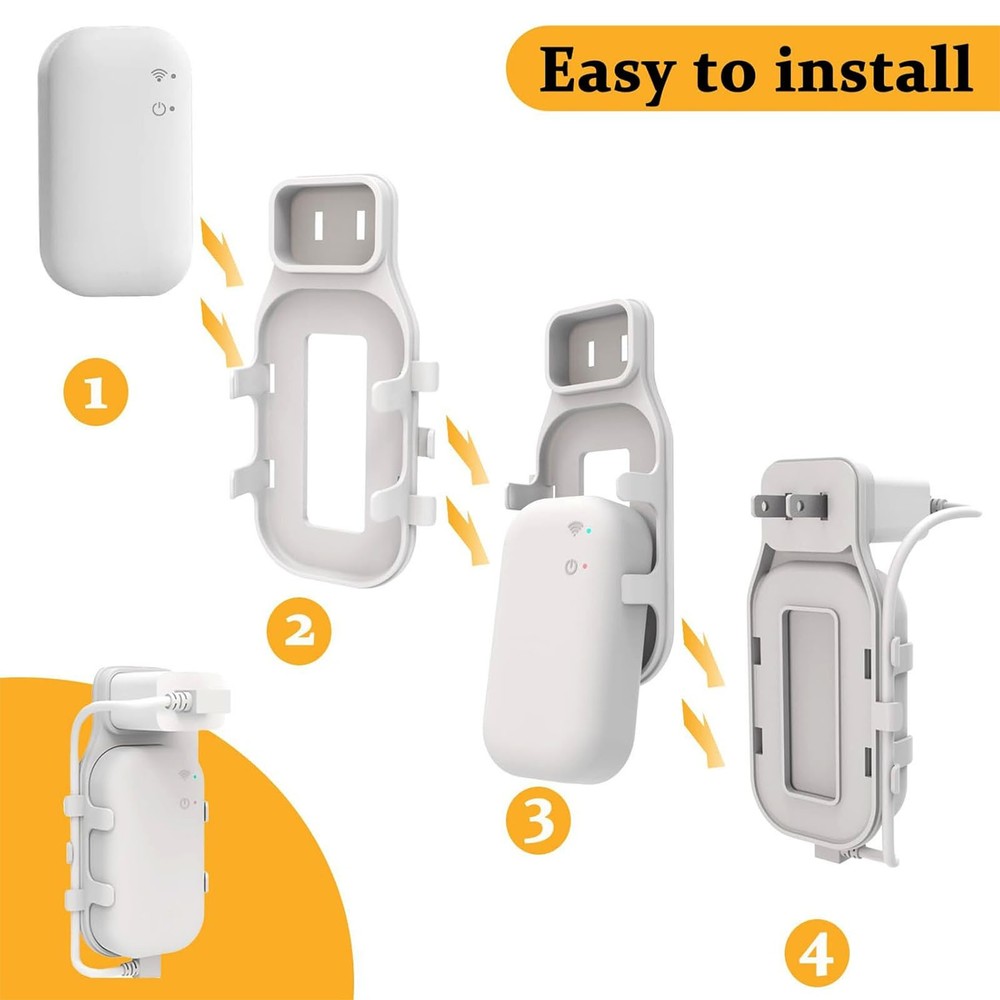 Easy to install

1

2

3

4