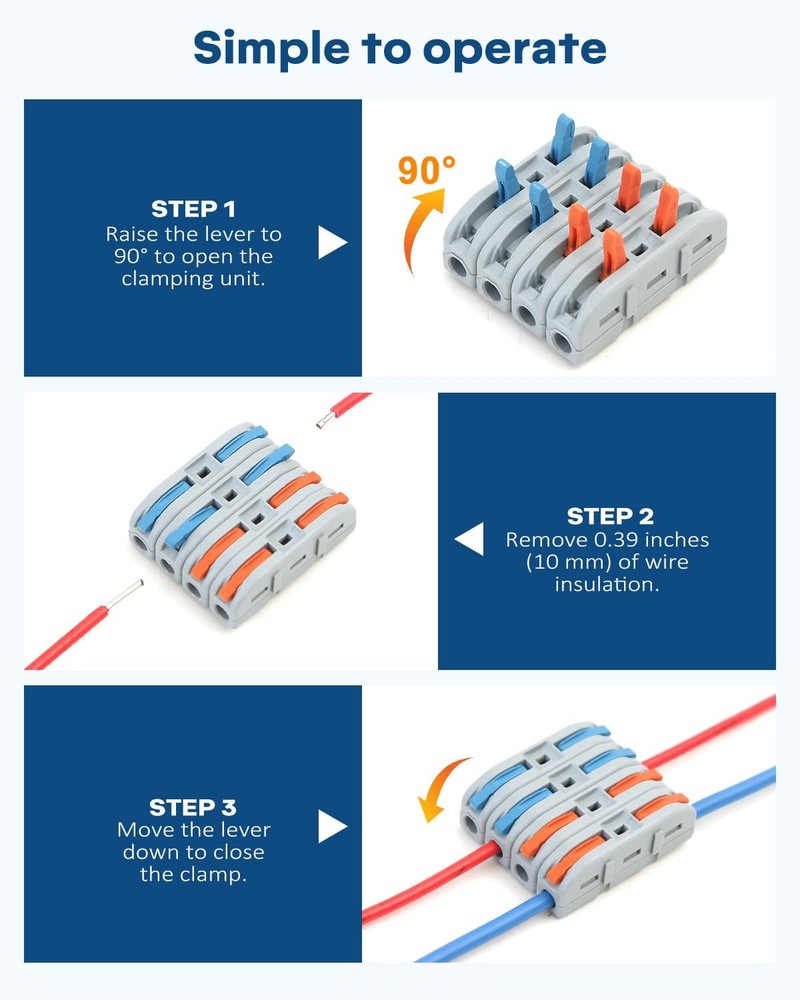 Simple to operate

STEP 1
Raise the lever to 90° to open the clamping unit.

90°

STEP 2
Remove 0.39 inches (10 mm) of wire insulation.

STEP 3
Move the lever down to close the clamp.