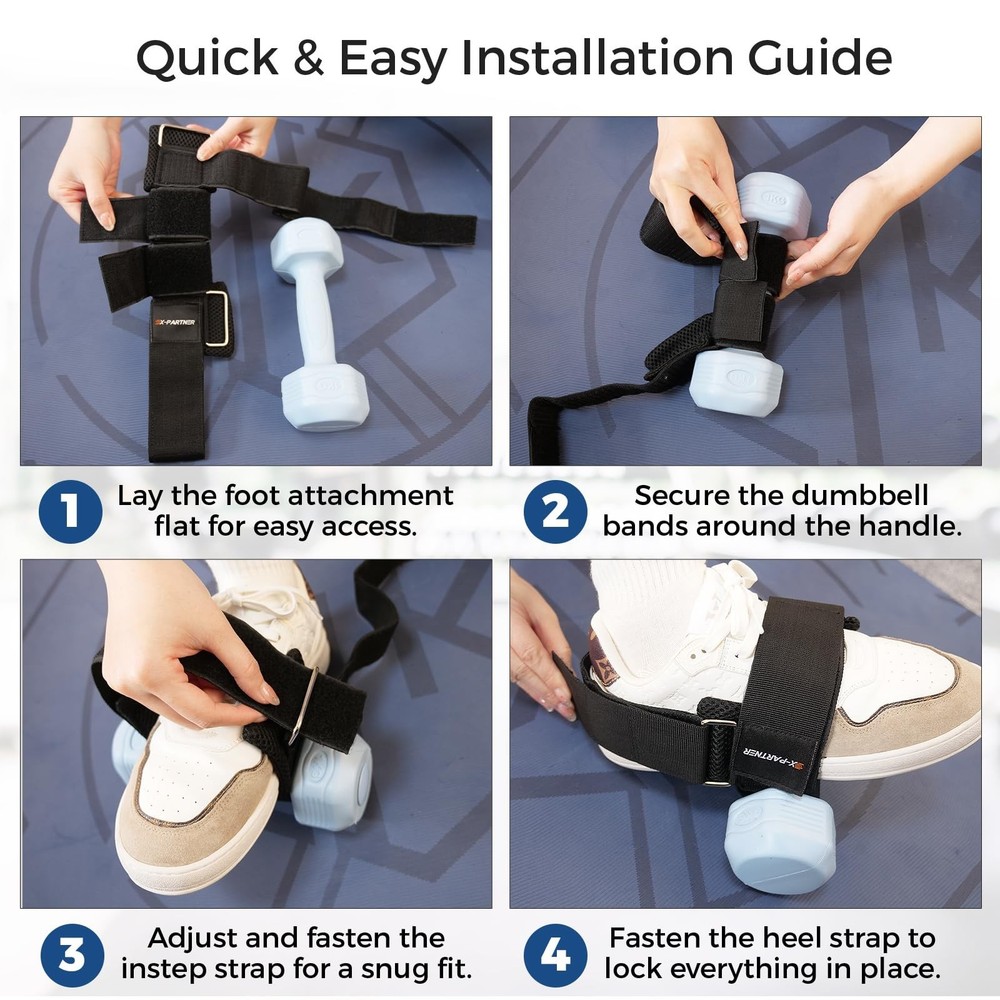 Quick & Easy Installation Guide

X-PARTNER

1 Lay the foot attachment flat for easy access.

2 Secure the dumbbell bands around the handle.

3 Adjust and fasten the instep strap for a snug fit.

X-PARTNER

4 Fasten the heel strap to lock everything in place.