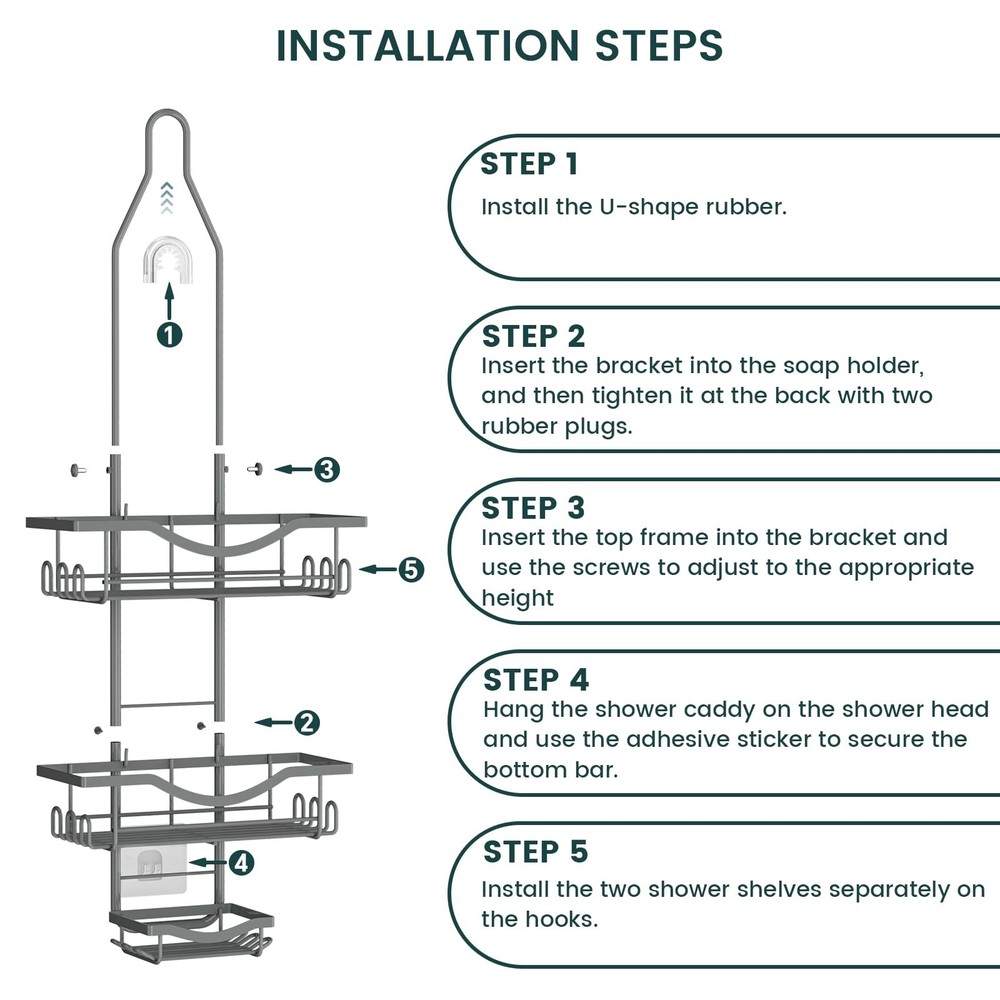 INSTALLATION STEPS

1

3

5

2

4

STEP 1
Install the U-shape rubber.

STEP 2
Insert the bracket into the soap holder, and then tighten it at the back with two rubber plugs.

STEP 3
Insert the top frame into the bracket and use the screws to adjust to the appropriate height

STEP 4
Hang the shower caddy on the shower head and use the adhesive sticker to secure the bottom bar.

STEP 5
Install the two shower shelves separately on the hooks.