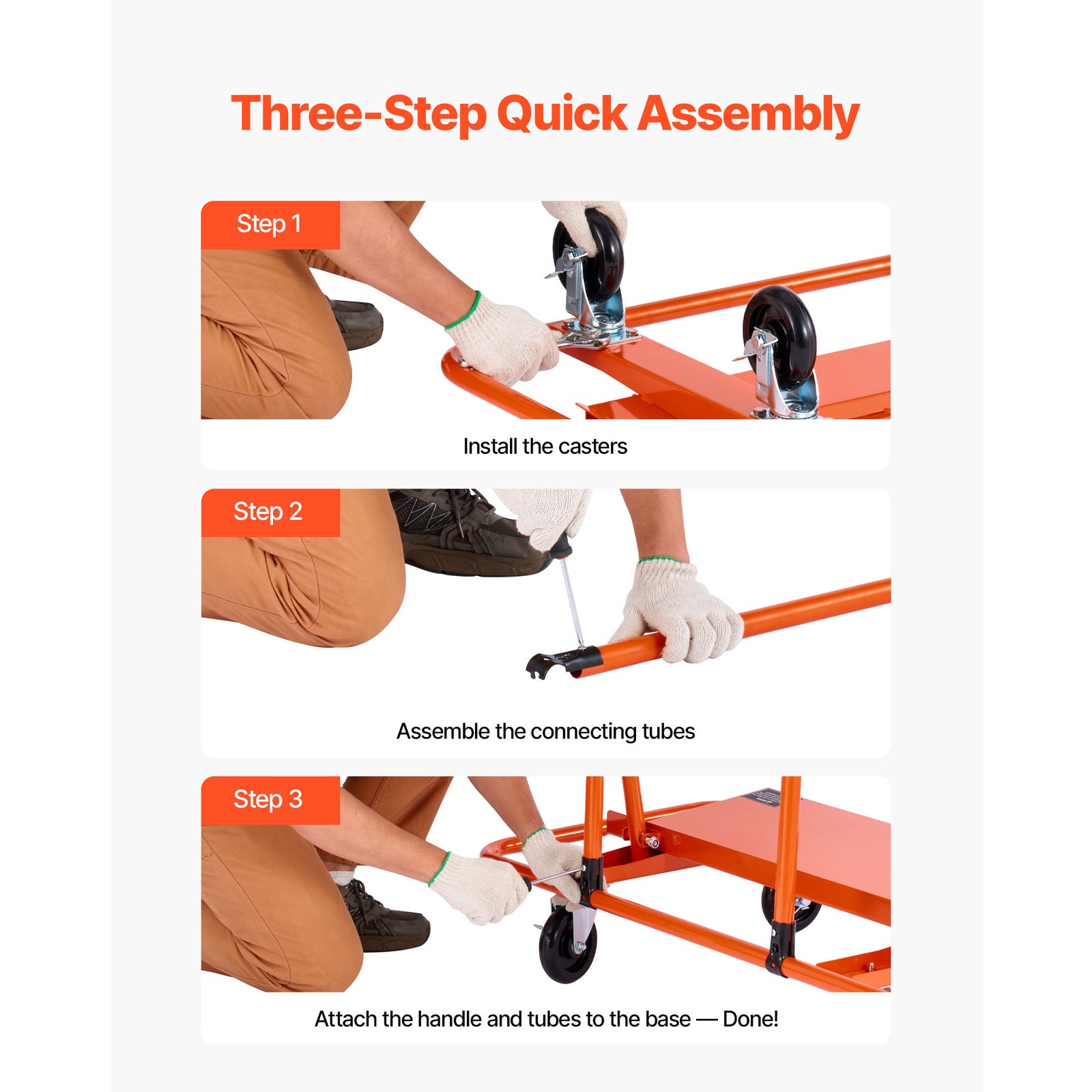 Three-Step Quick Assembly

Step 1

Install the casters

Step 2

Assemble the connecting tubes

Step 3

Attach the handle and tubes to the base — Done!