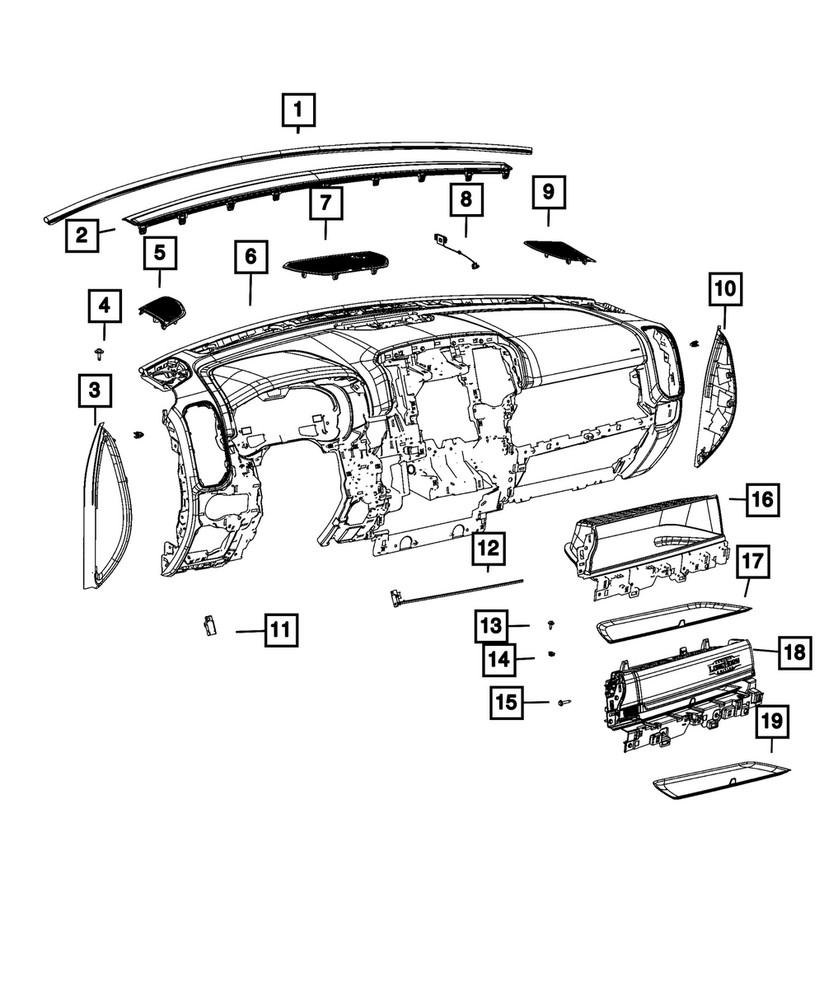 1
2
7
8
9
5
6
4
10
3
16
12
17
11
13
14
18
15
19