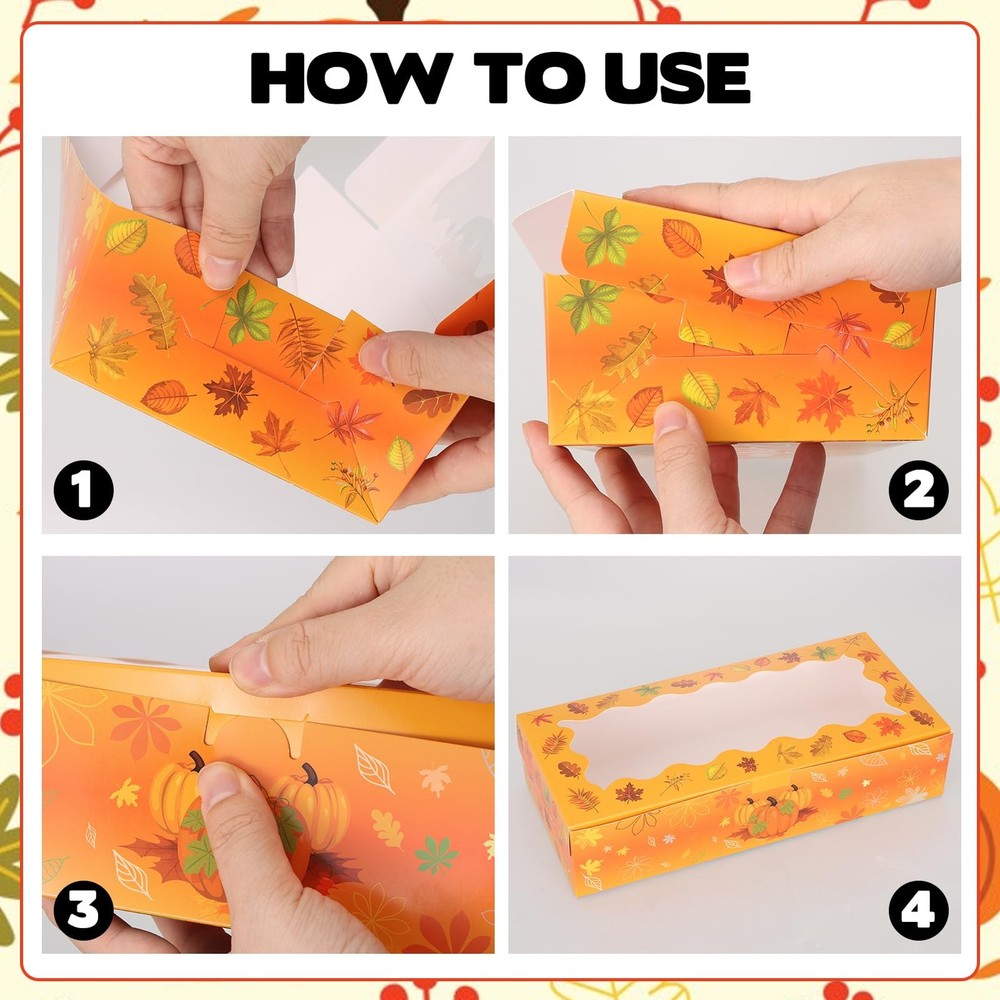 HOW TO USE

1

2

3

4