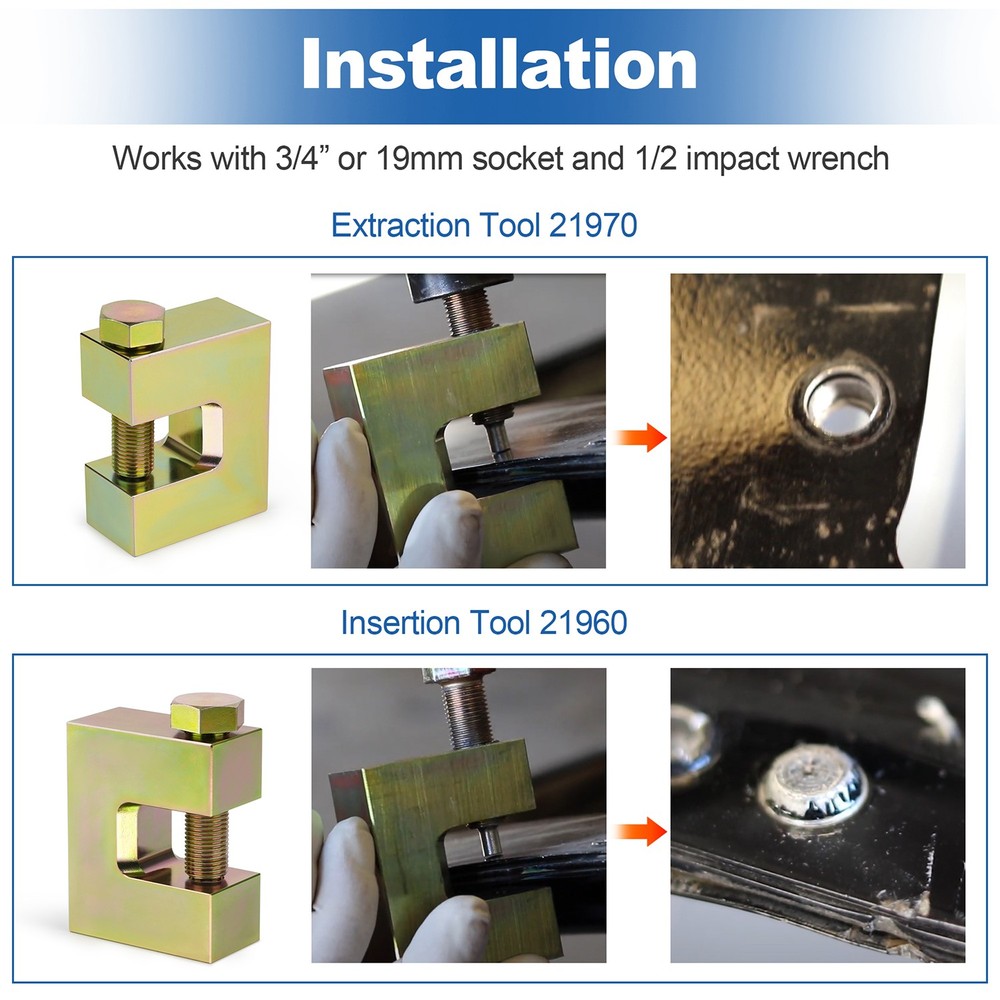 Installation

Works with 3/4” or 19mm socket and 1/2 impact wrench

Extraction Tool 21970

Insertion Tool 21960