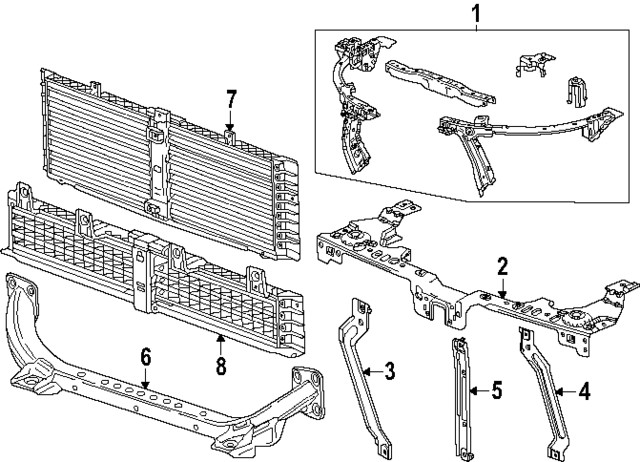 1
7
2
8
6
3
5
4