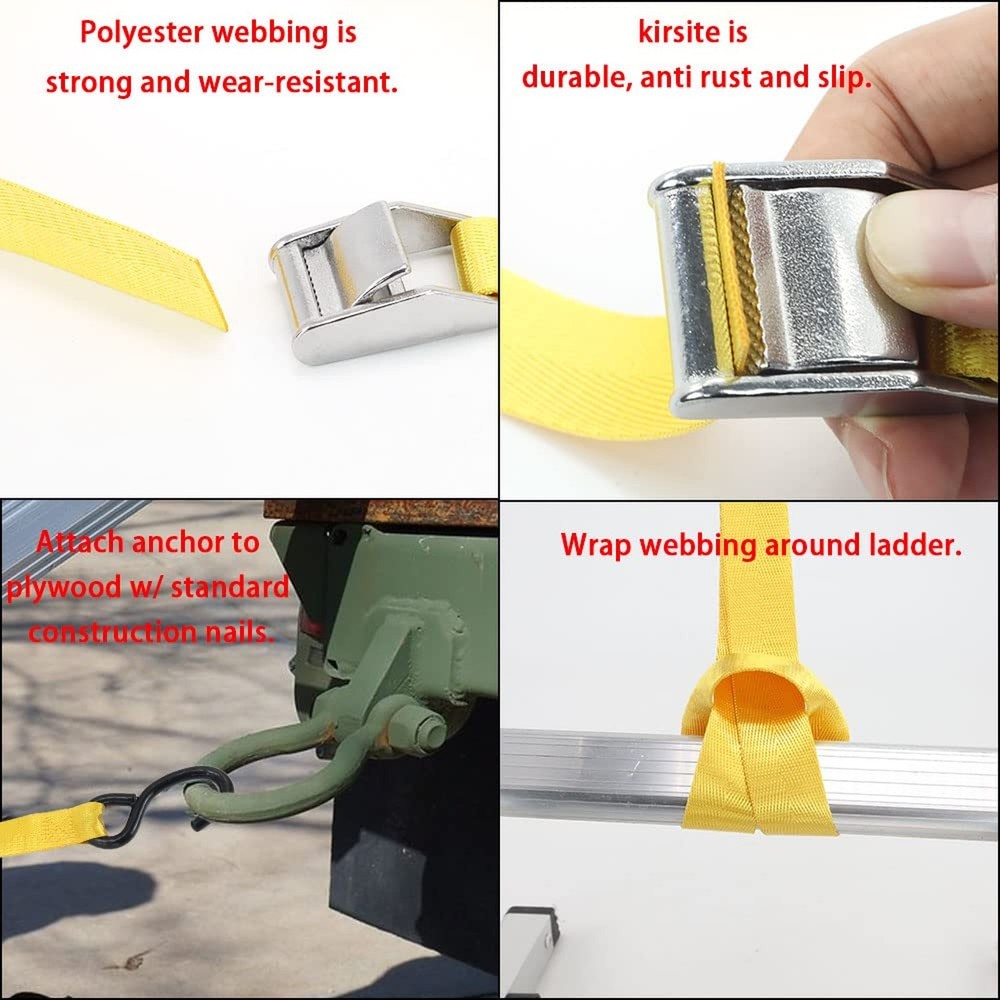 Polyester webbing is strong and wear-resistant.

kirsite is durable, anti rust and slip.

Attach anchor to plywood w/ standard construction nails.

Wrap webbing around ladder.