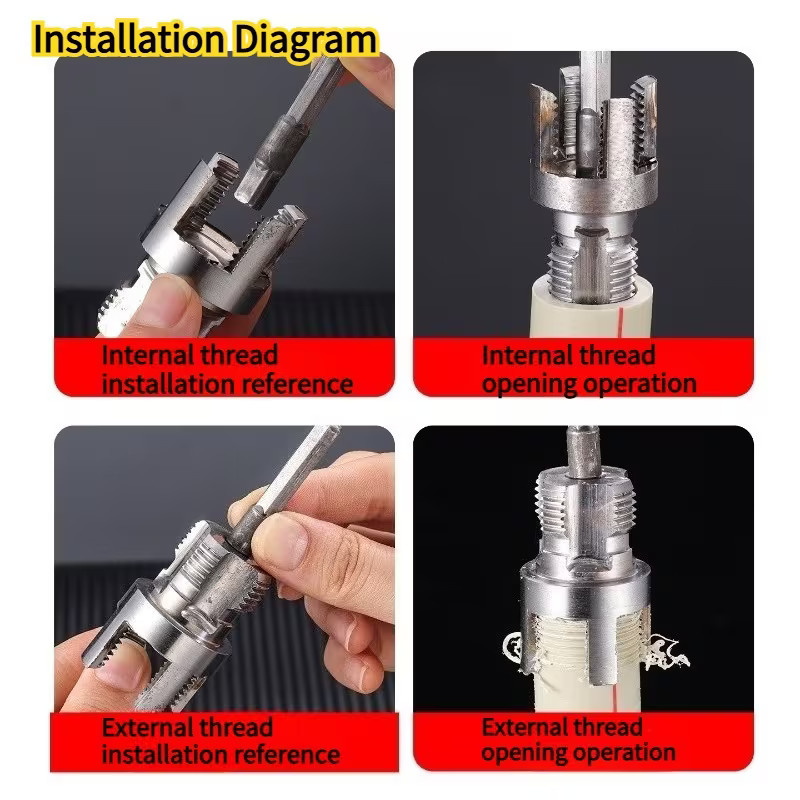 Installation Diagram

Internal thread installation reference

Internal thread opening operation

External thread installation reference

External thread opening operation