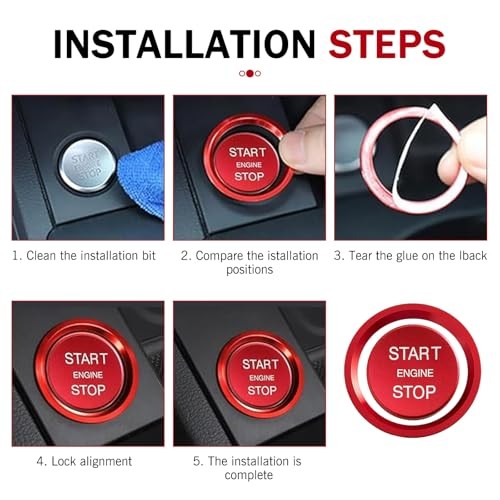 INSTALLATION STEPS

START ENGINE STOP

START ENGINE STOP

1. Clean the installation bit

2. Compare the istallation positions

3. Tear the glue on the lback

START ENGINE STOP

START ENGINE STOP

START ENGINE STOP

4. Lock alignment

5. The installation is complete