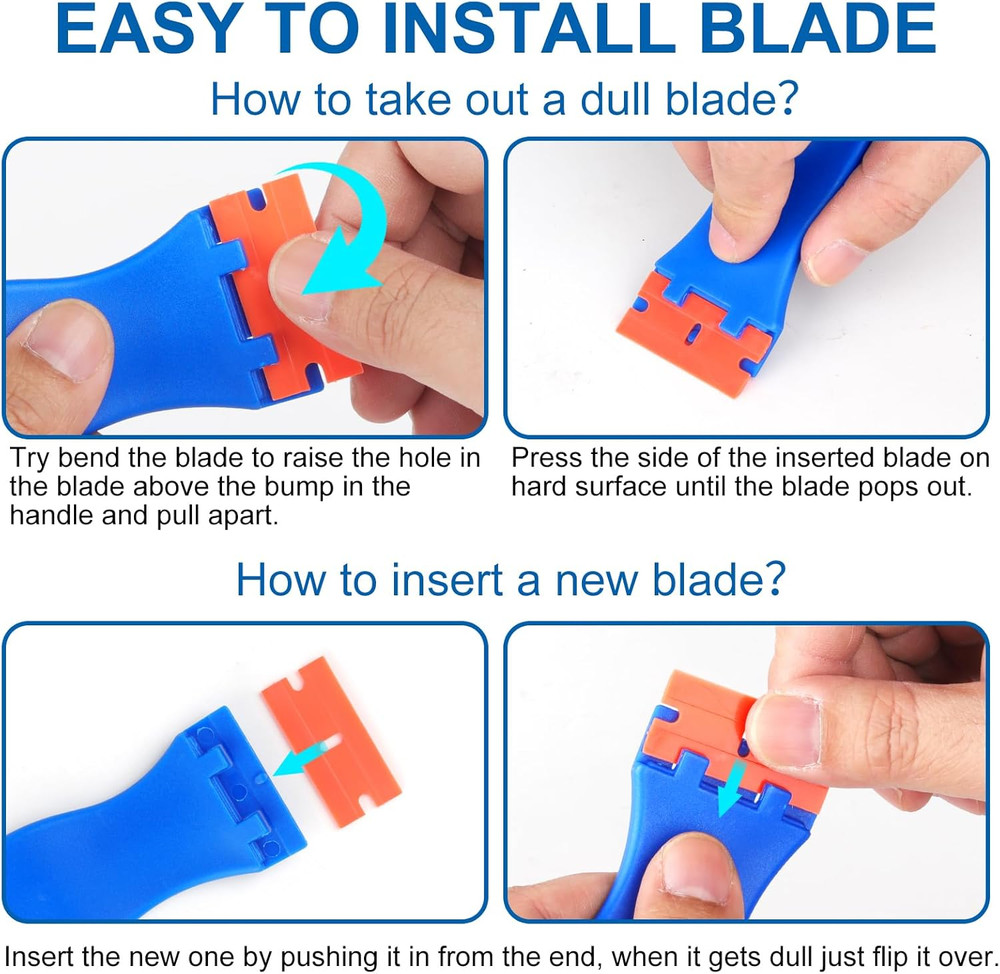 EASY TO INSTALL BLADE

How to take out a dull blade?

Try bend the blade to raise the hole in the blade above the bump in the handle and pull apart.

Press the side of the inserted blade on hard surface until the blade pops out.

How to insert a new blade?

Insert the new one by pushing it in from the end, when it gets dull just flip it over.