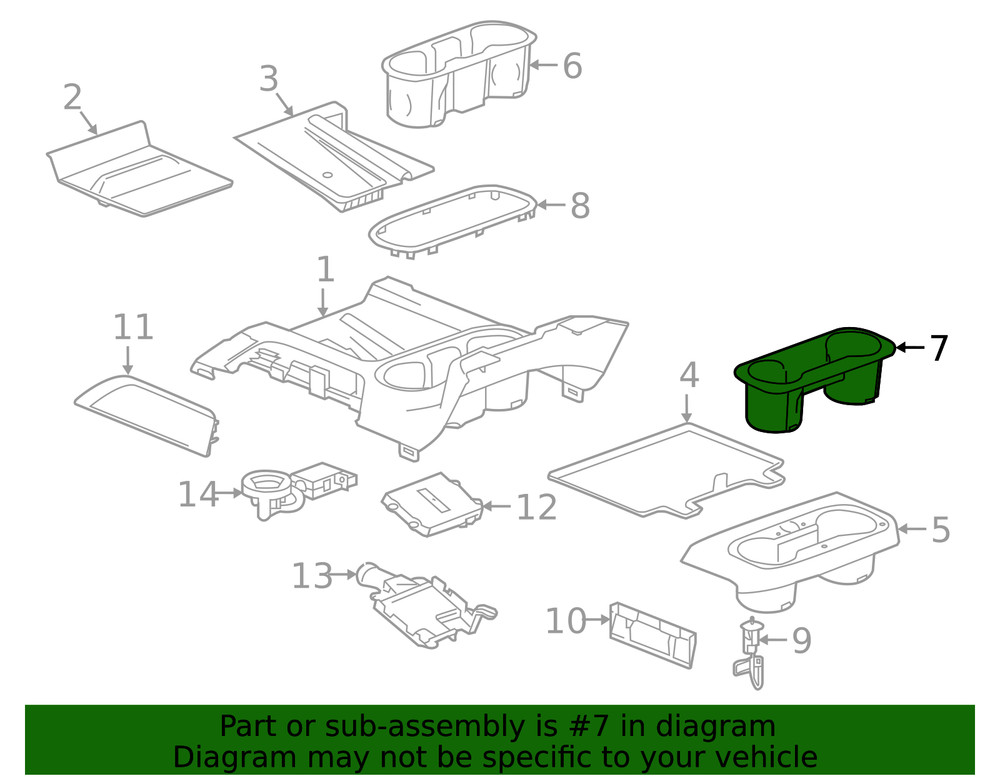 2
3
6
8
1
11
7
4
14
12
5
13
10
9

Part or sub-assembly is #7 in diagram
Diagram may not be specific to your vehicle