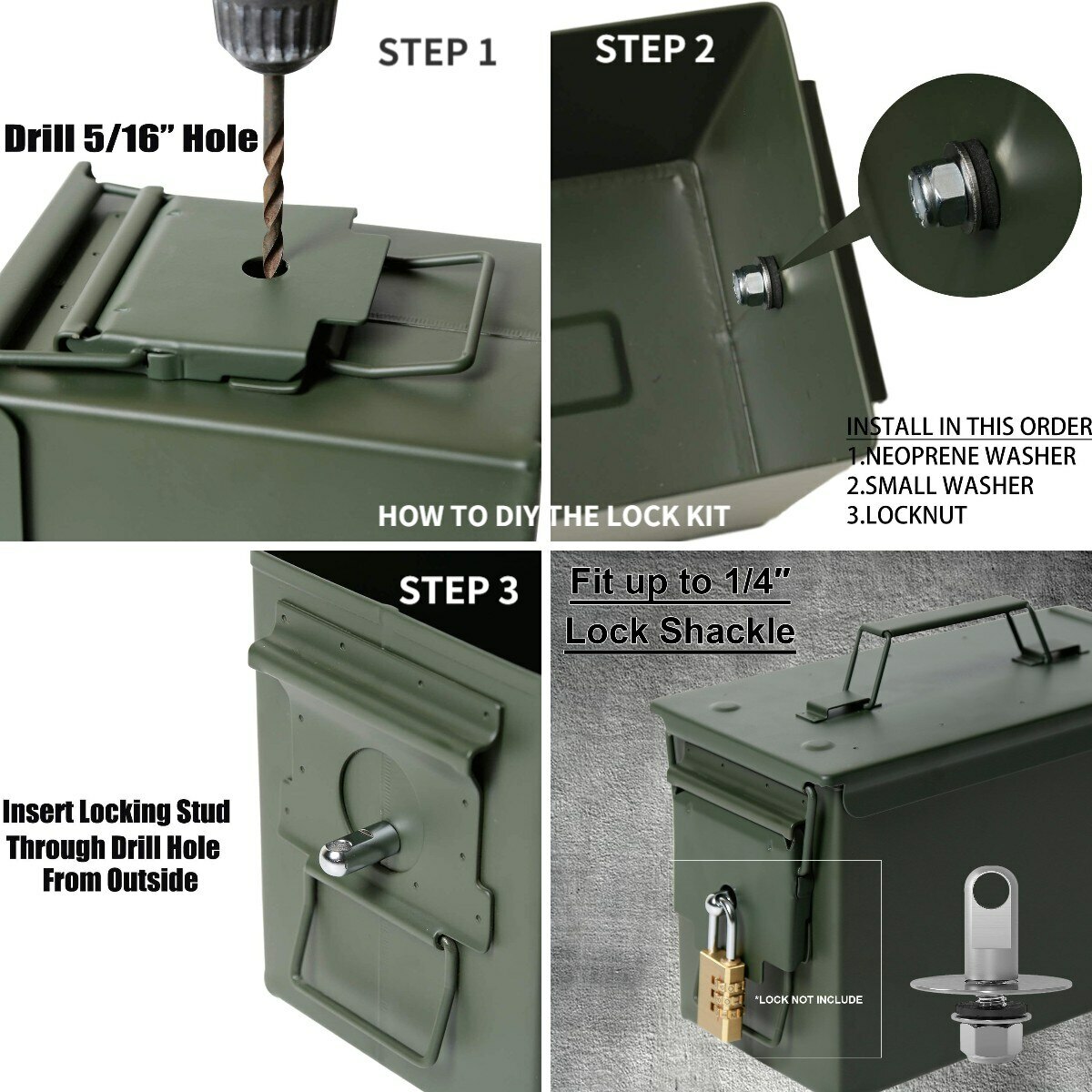 STEP 1

Drill 5/16" Hole

STEP 2

INSTALL IN THIS ORDER
1.NEOPRENE WASHER
2.SMALL WASHER
3.LOCKNUT

HOW TO DIY THE LOCK KIT

STEP 3

Insert Locking Stud Through Drill Hole From Outside

Fit up to 1/4" Lock Shackle

*LOCK NOT INCLUDE