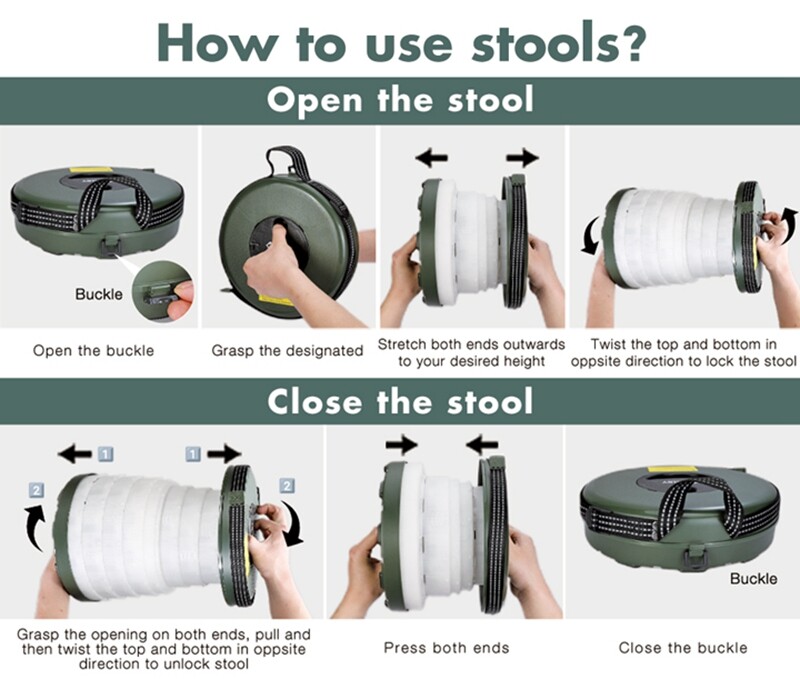 How to use stools?

Open the stool

Buckle

Open the buckle

Grasp the designated

Stretch both ends outwards to your desired height

Twist the top and bottom in oppsite direction to lock the stool

Close the stool

1 1

2 2

Grasp the opening on both ends, pull and then twist the top and bottom in oppsite direction to unlock stool

Press both ends

Buckle

Close the buckle