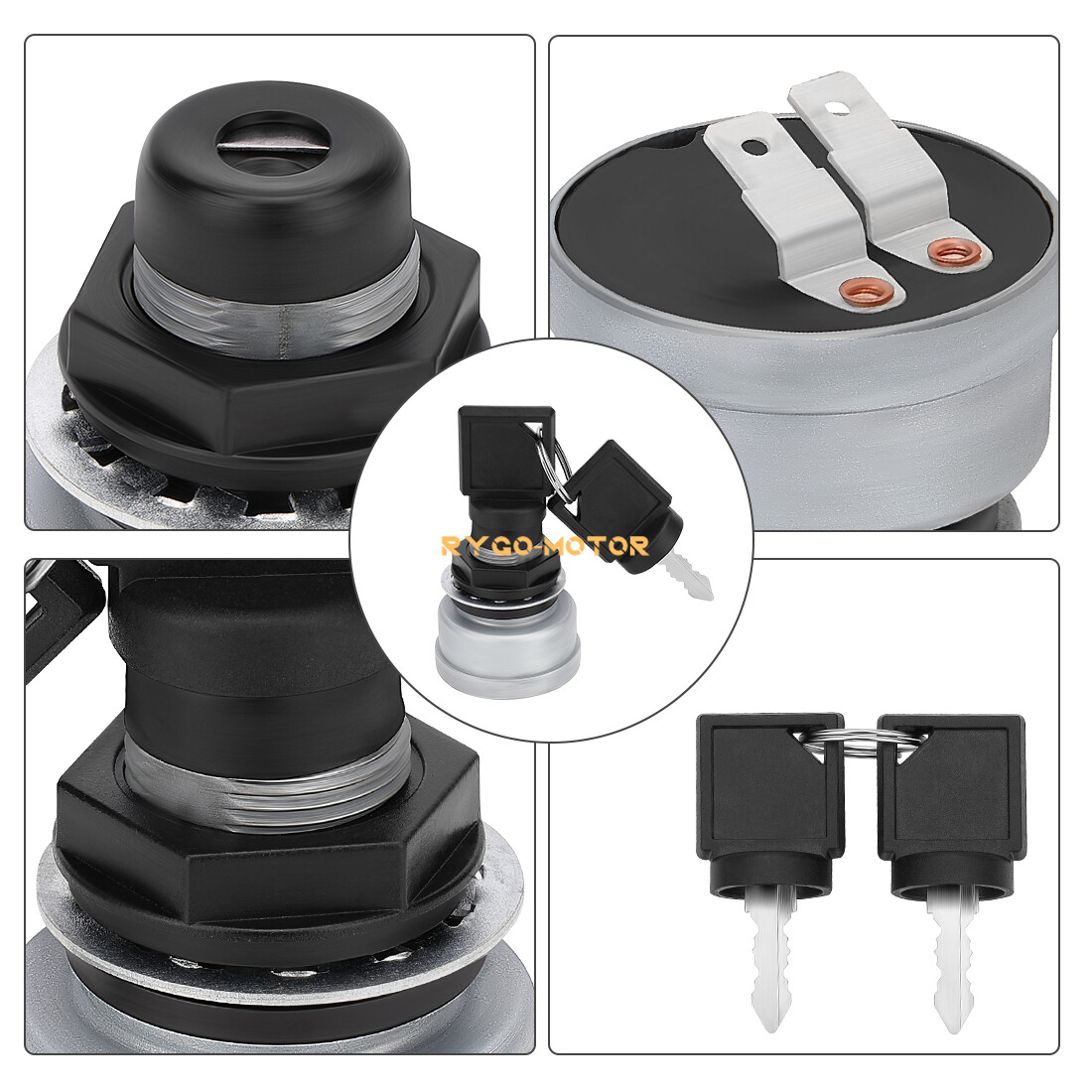 RYGO-MOTOR