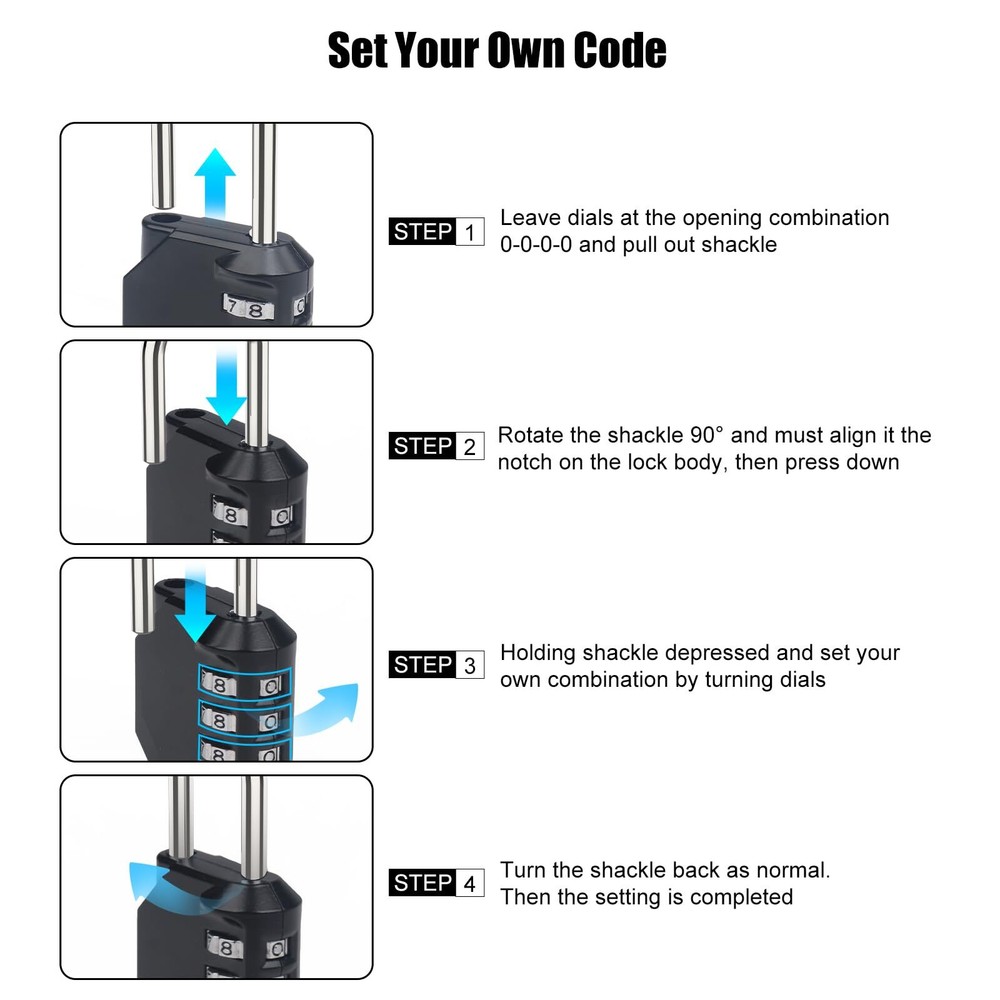 Set Your Own Code

7 8

STEP 1 Leave dials at the opening combination 0-0-0-0 and pull out shackle

8 0

STEP 2 Rotate the shackle 90° and must align it the notch on the lock body, then press down

8 0
8 0
8 0

STEP 3 Holding shackle depressed and set your own combination by turning dials

8 0

STEP 4 Turn the shackle back as normal. Then the setting is completed