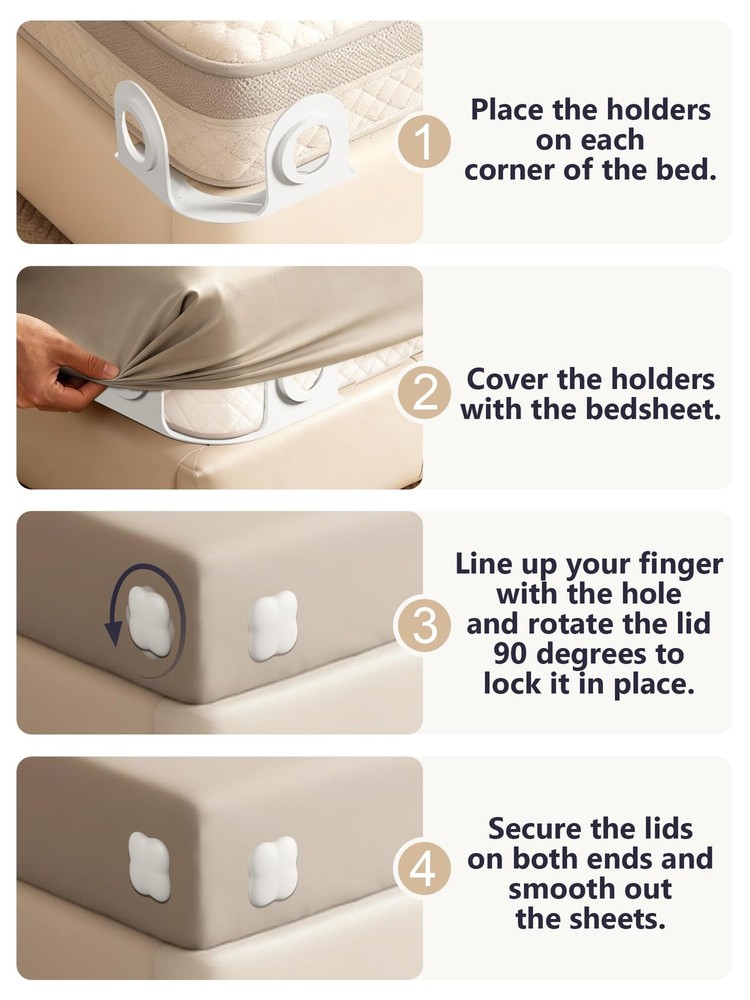 1
Place the holders on each corner of the bed.

2
Cover the holders with the bedsheet.

3
Line up your finger with the hole and rotate the lid 90 degrees to lock it in place.

4
Secure the lids on both ends and smooth out the sheets.