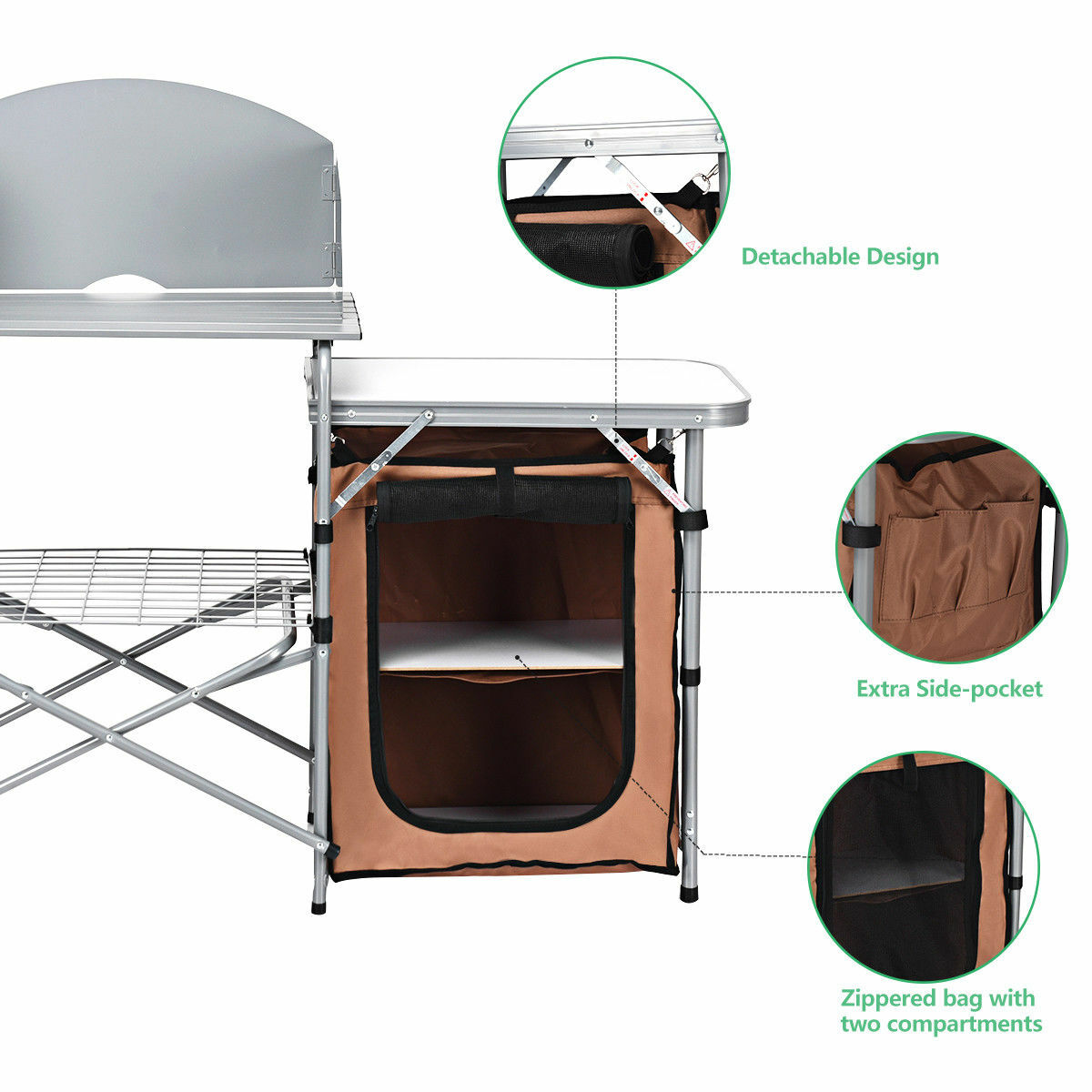 Detachable Design

Extra Side-pocket

Zippered bag with two compartments