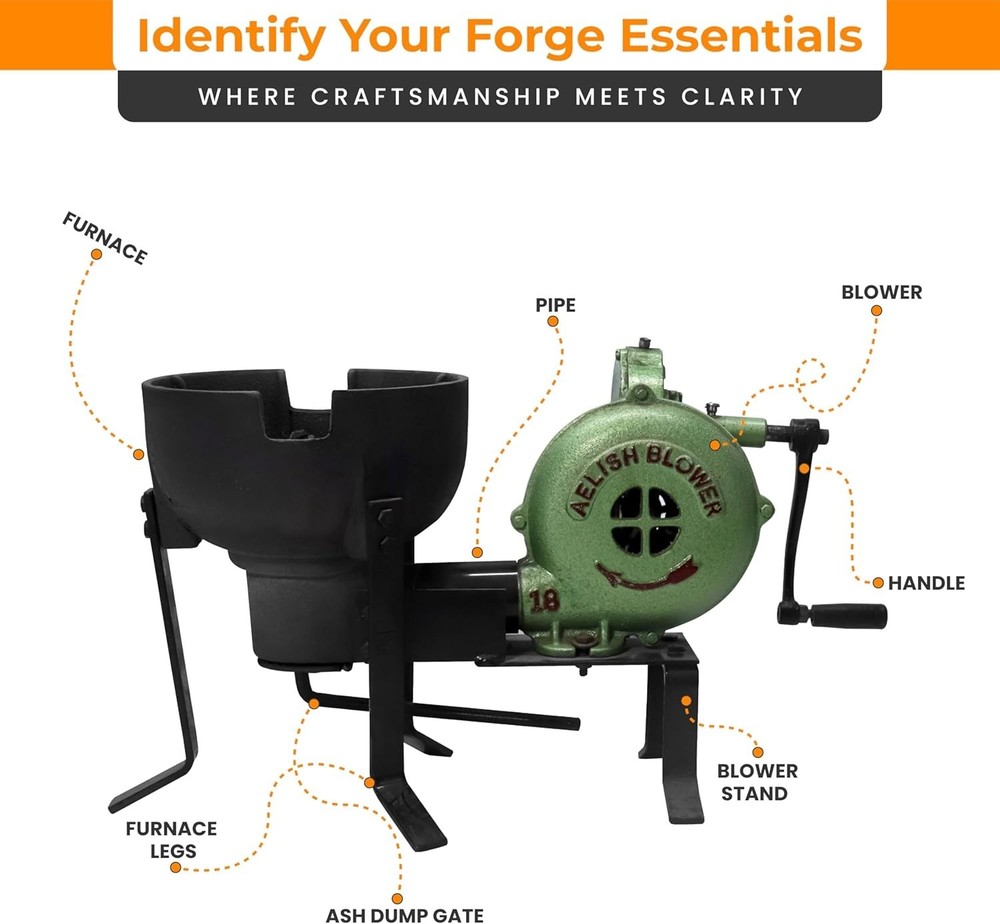 Identify Your Forge Essentials

WHERE CRAFTSMANSHIP MEETS CLARITY

FURNACE

PIPE

BLOWER

AELISH BLOWER

18

HANDLE

BLOWER STAND

FURNACE LEGS

ASH DUMP GATE