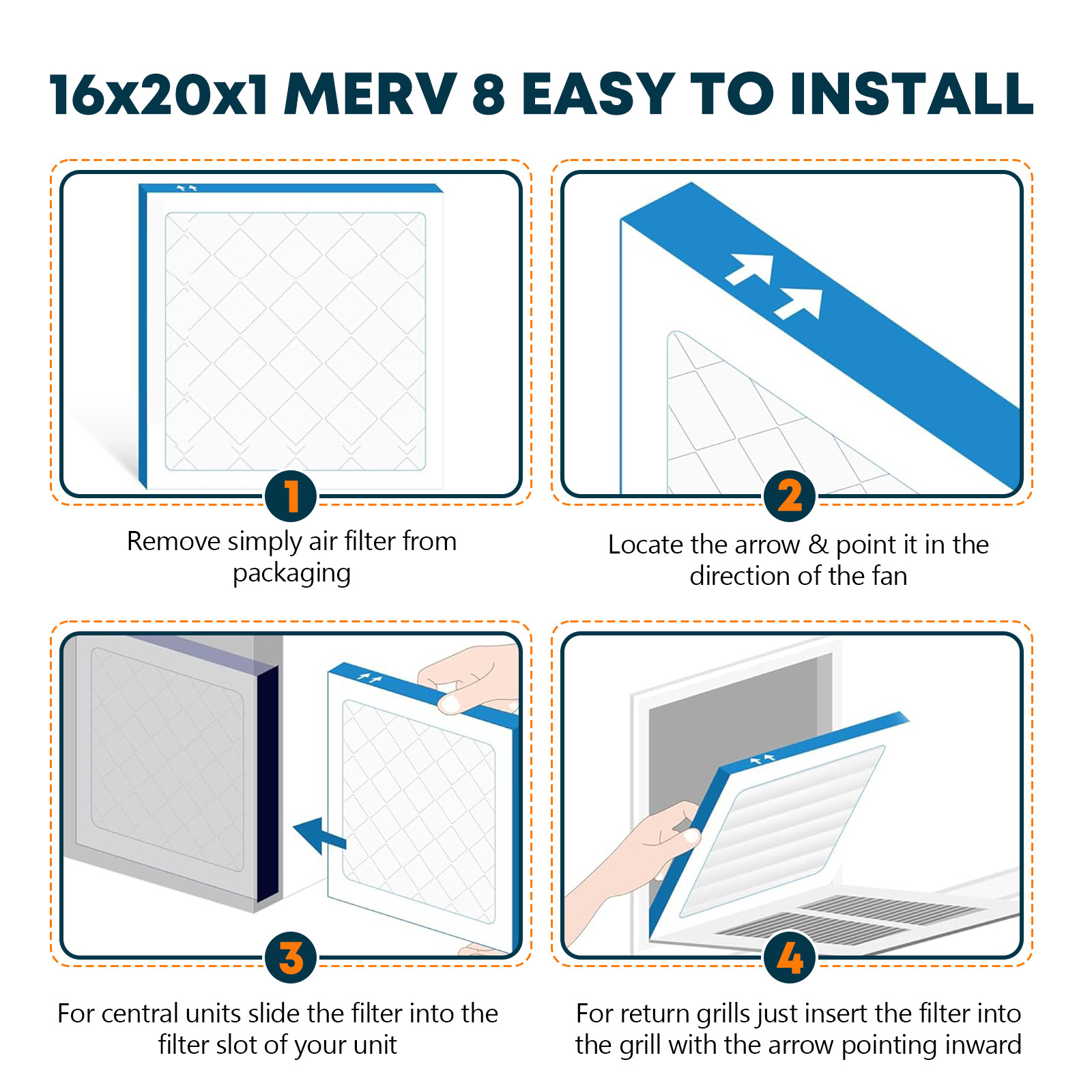 16x20x1 MERV 8 EASY TO INSTALL

1

Remove simply air filter from packaging

2

Locate the arrow & point it in the direction of the fan

3

For central units slide the filter into the filter slot of your unit

4

For return grills just insert the filter into the grill with the arrow pointing inward