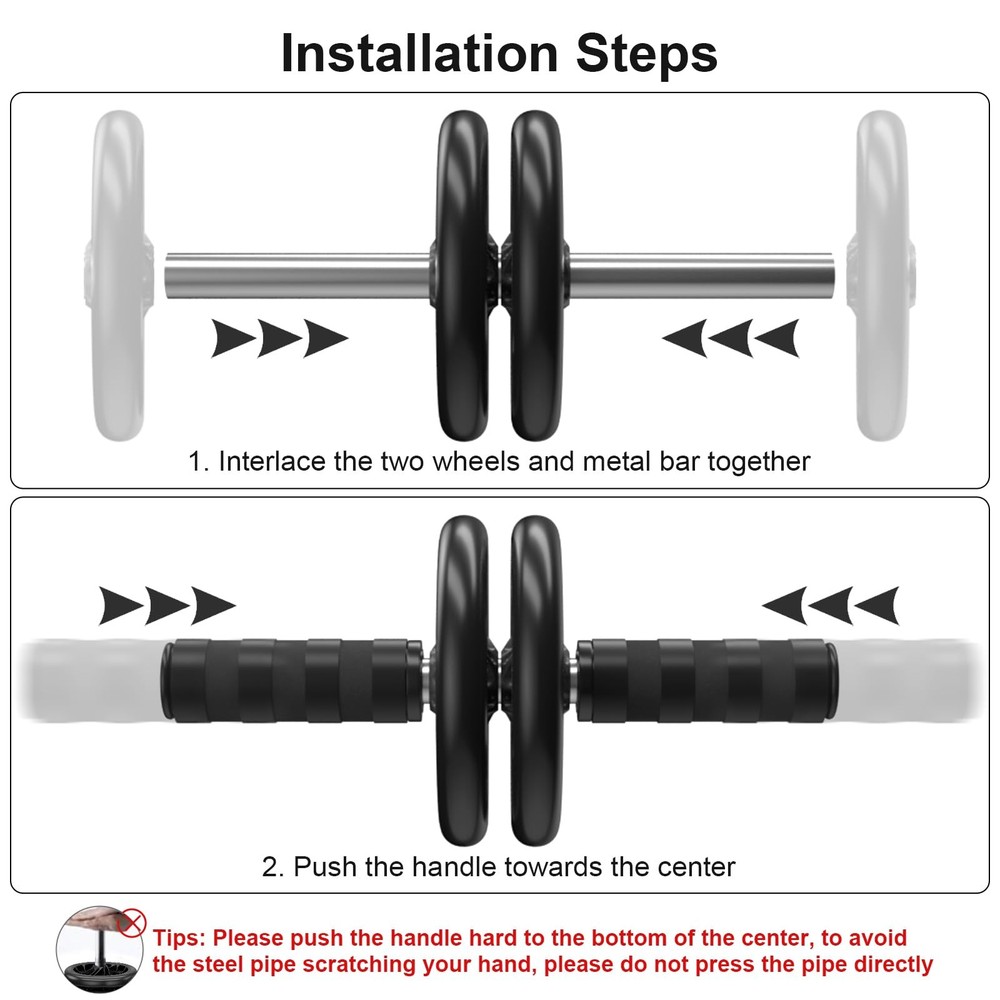 Installation Steps

1. Interlace the two wheels and metal bar together

2. Push the handle towards the center

Tips: Please push the handle hard to the bottom of the center, to avoid the steel pipe scratching your hand, please do not press the pipe directly