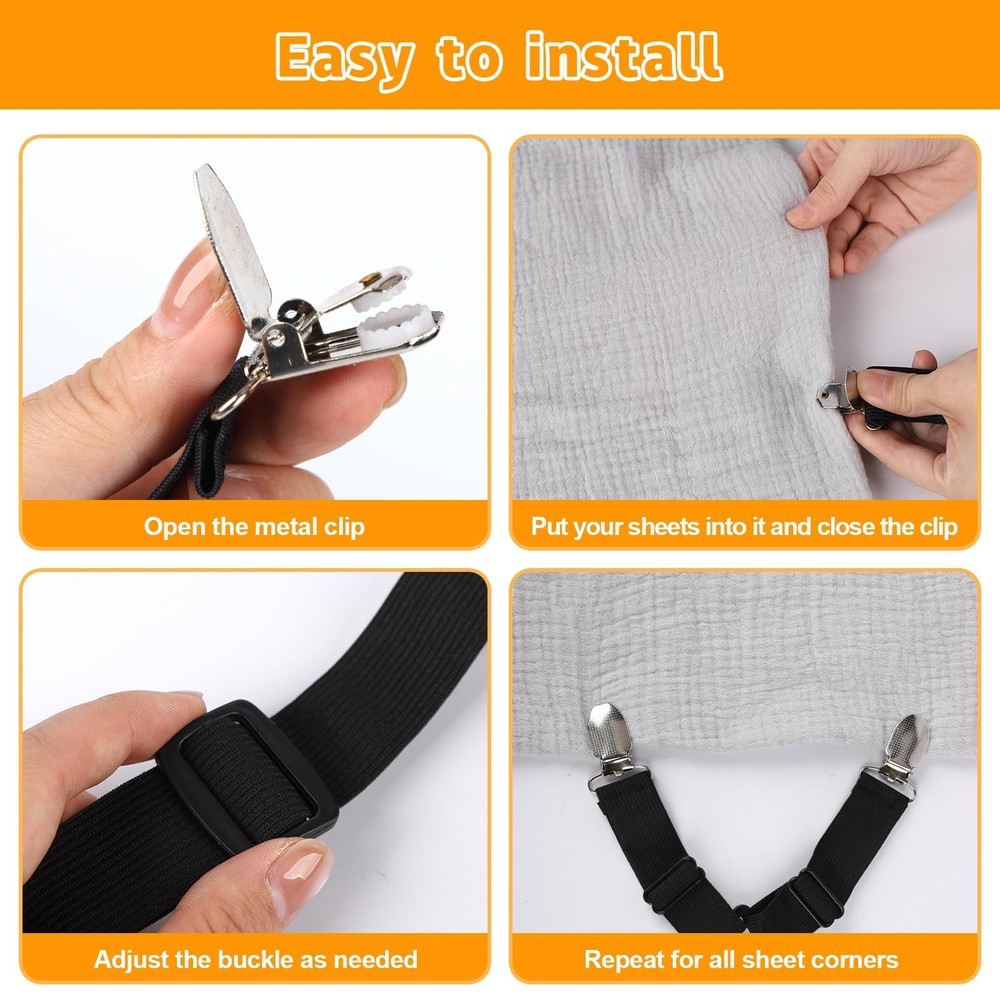 Easy to install

Open the metal clip

Put your sheets into it and close the clip

Adjust the buckle as needed

Repeat for all sheet corners