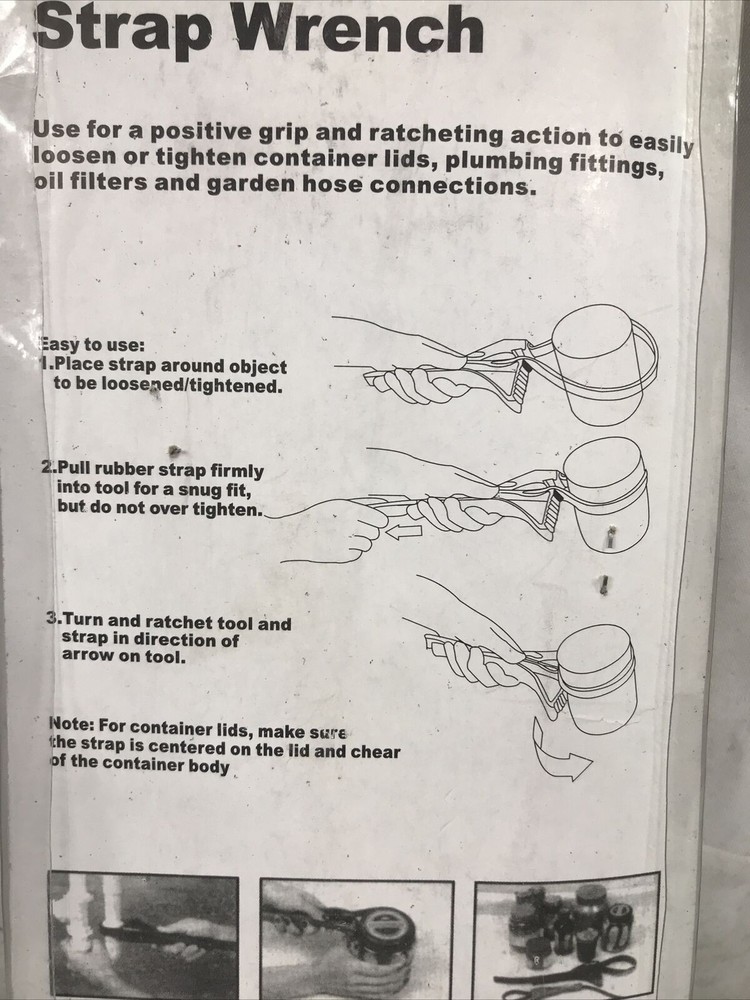 Strap Wrench

Use for a positive grip and ratcheting action to easily loosen or tighten container lids, plumbing fittings, oil filters and garden hose connections.

Easy to use:
1.Place strap around object to be loosened/tightened.

2.Pull rubber strap firmly into tool for a snug fit, but do not over tighten.

3.Turn and ratchet tool and strap in direction of arrow on tool.

Note: For container lids, make sure the strap is centered on the lid and chear of the container body