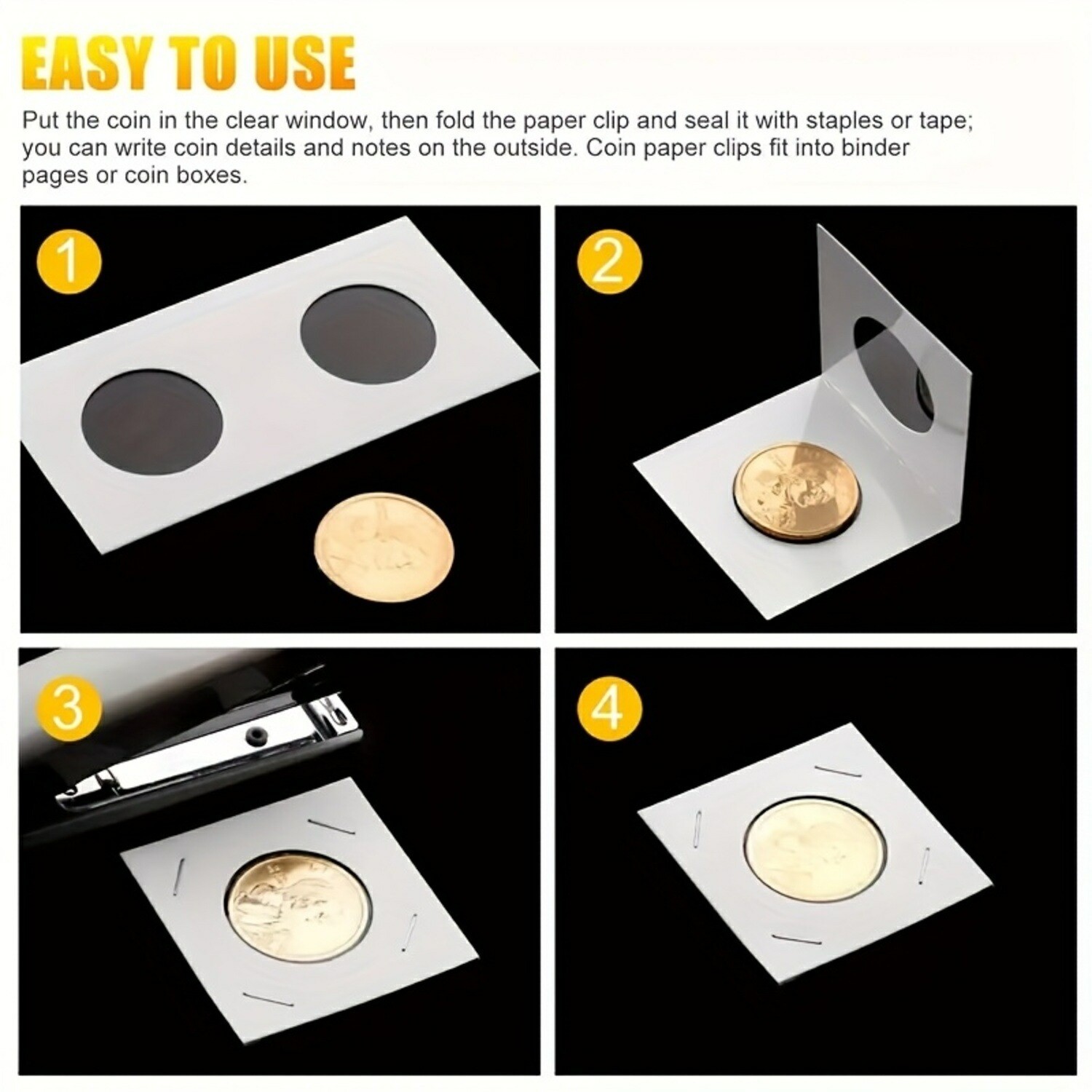 EASY TO USE

Put the coin in the clear window, then fold the paper clip and seal it with staples or tape; you can write coin details and notes on the outside. Coin paper clips fit into binder pages or coin boxes.

1

2

3

4