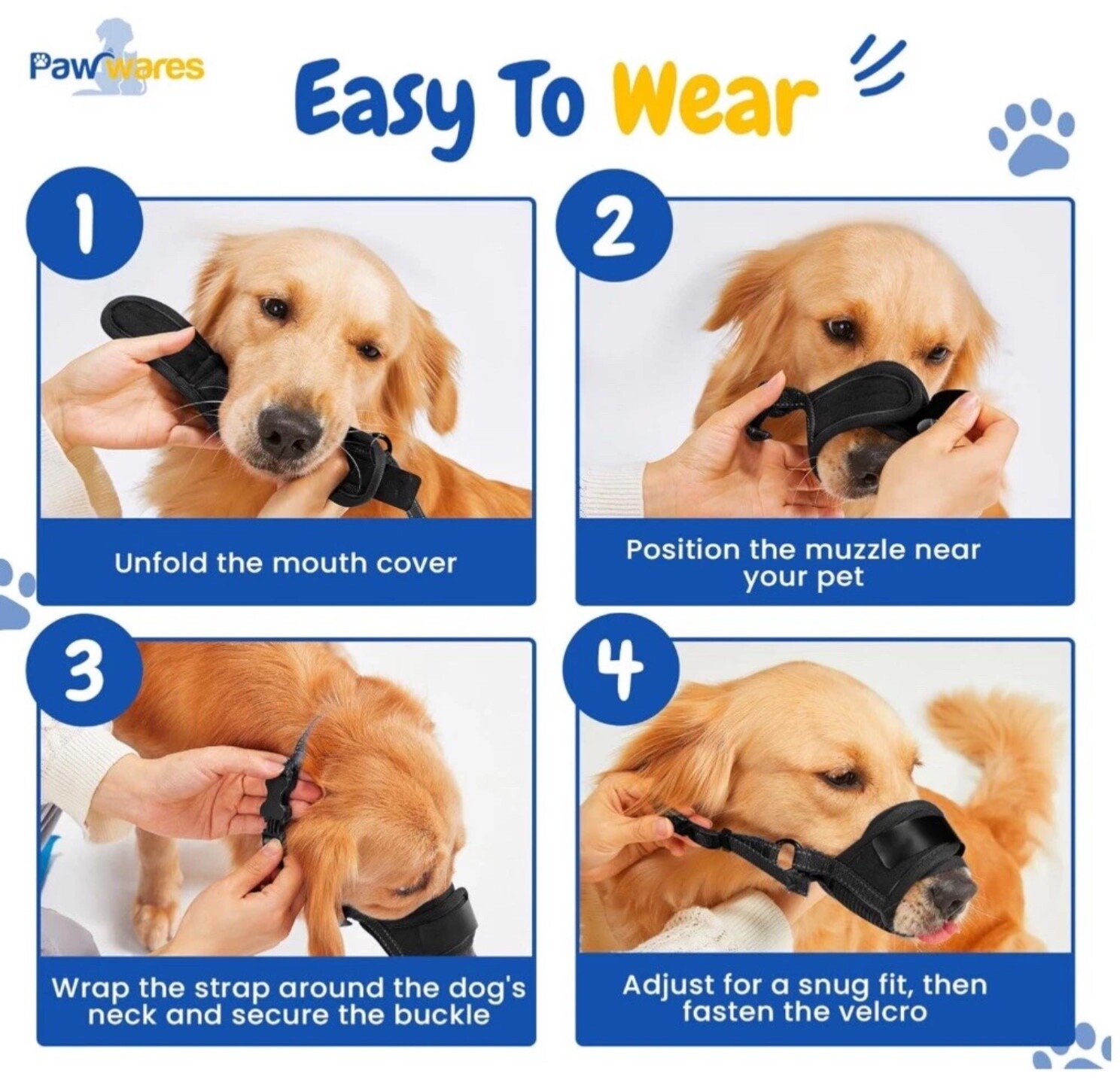 Pawwares

Easy To Wear

1

Unfold the mouth cover

2

Position the muzzle near your pet

3

Wrap the strap around the dog's neck and secure the buckle

4

Adjust for a snug fit, then fasten the velcro