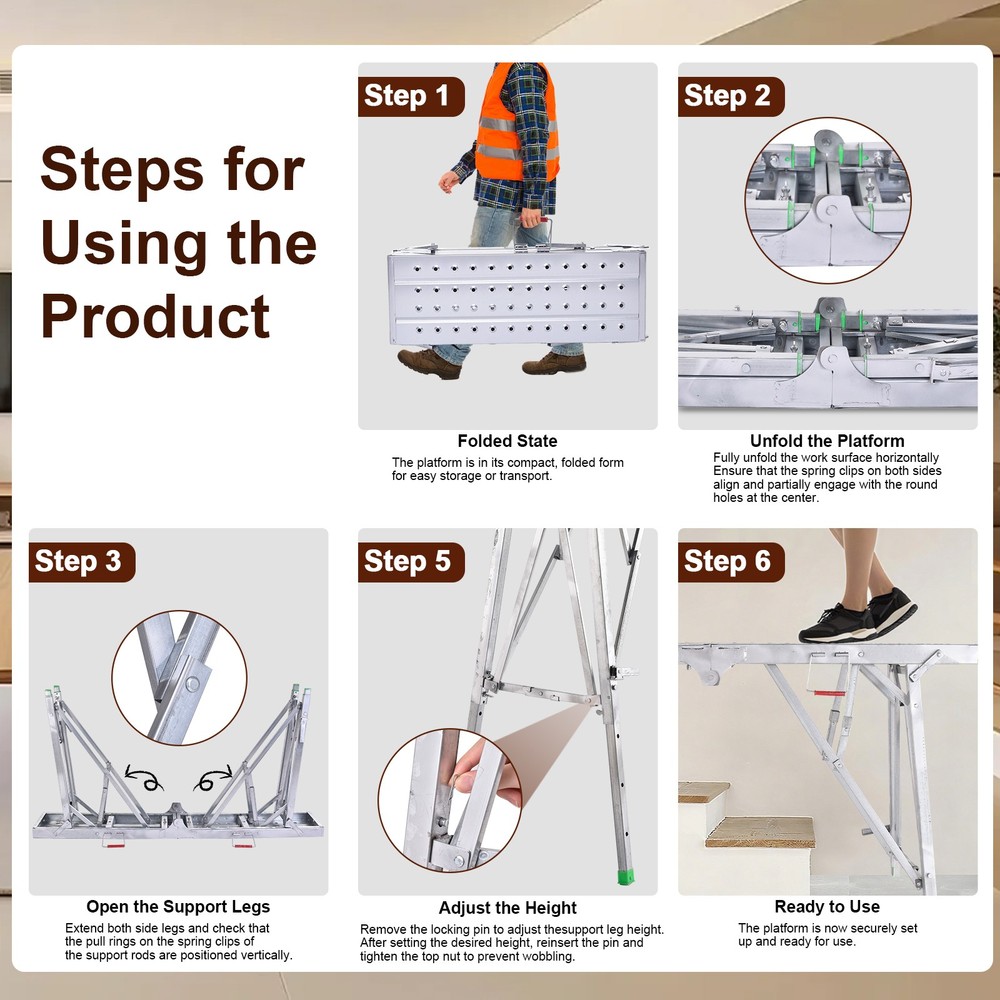 Steps for Using the Product

Step 1

Folded State

The platform is in its compact, folded form for easy storage or transport.

Step 2

Unfold the Platform

Fully unfold the work surface horizontally Ensure that the spring clips on both sides align and partially engage with the round holes at the center.

Step 3

Open the Support Legs

Extend both side legs and check that the pull rings on the spring clips of the support rods are positioned vertically.

Step 5

Adjust the Height

Remove the locking pin to adjust thesupport leg height. After setting the desired height, reinsert the pin and tighten the top nut to prevent wobbling.

Step 6

Ready to Use

The platform is now securely set up and ready for use.