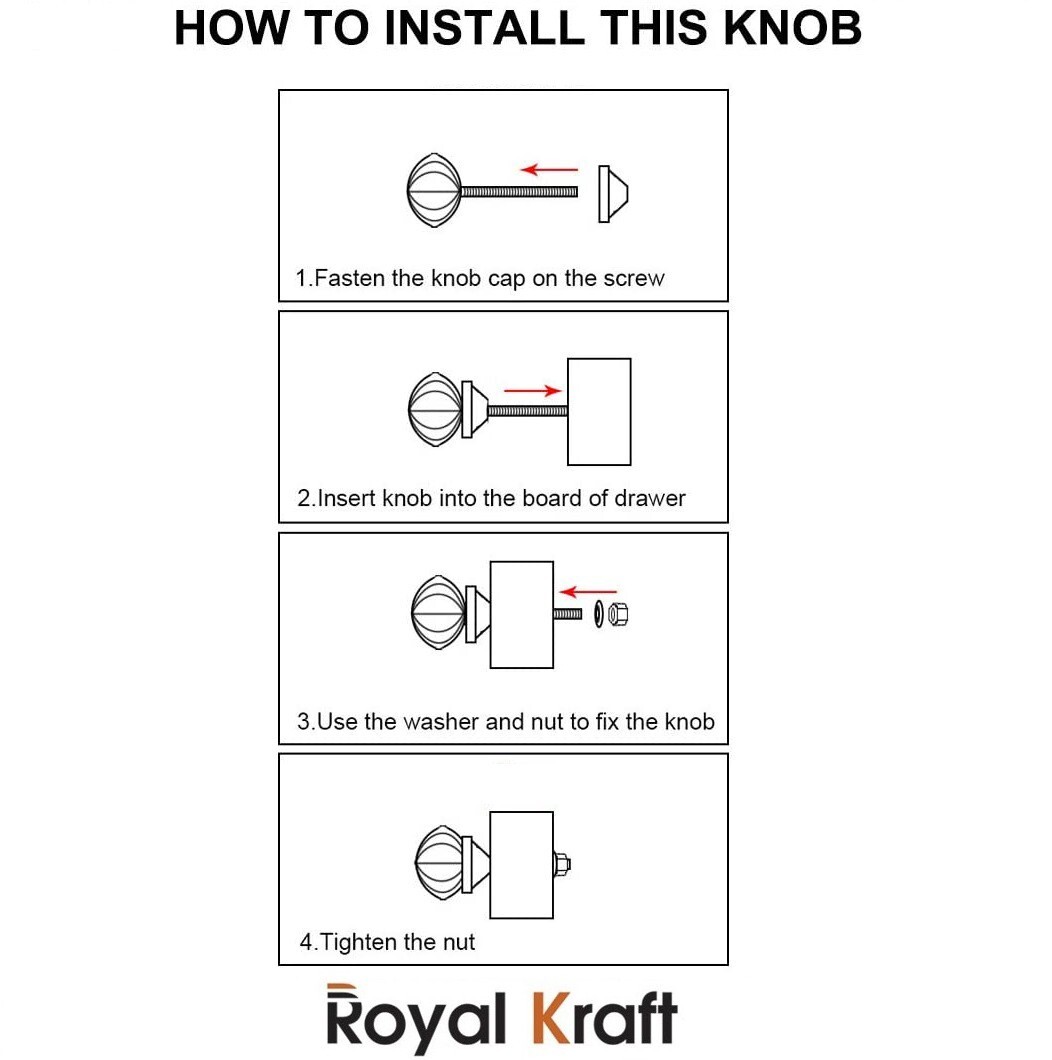 HOW TO INSTALL THIS KNOB

1.Fasten the knob cap on the screw

2.Insert knob into the board of drawer

3.Use the washer and nut to fix the knob

4.Tighten the nut

Royal Kraft