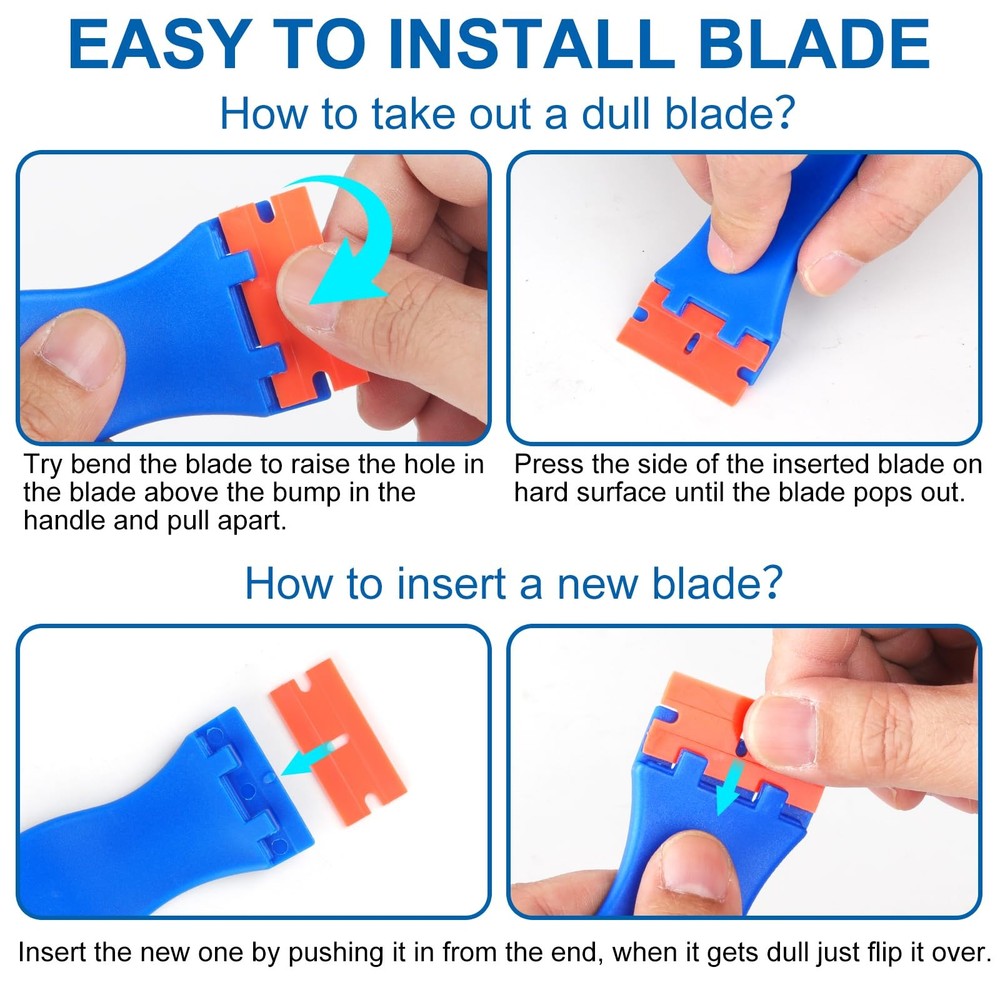 EASY TO INSTALL BLADE

How to take out a dull blade?

Try bend the blade to raise the hole in the blade above the bump in the handle and pull apart.

Press the side of the inserted blade on hard surface until the blade pops out.

How to insert a new blade?

Insert the new one by pushing it in from the end, when it gets dull just flip it over.