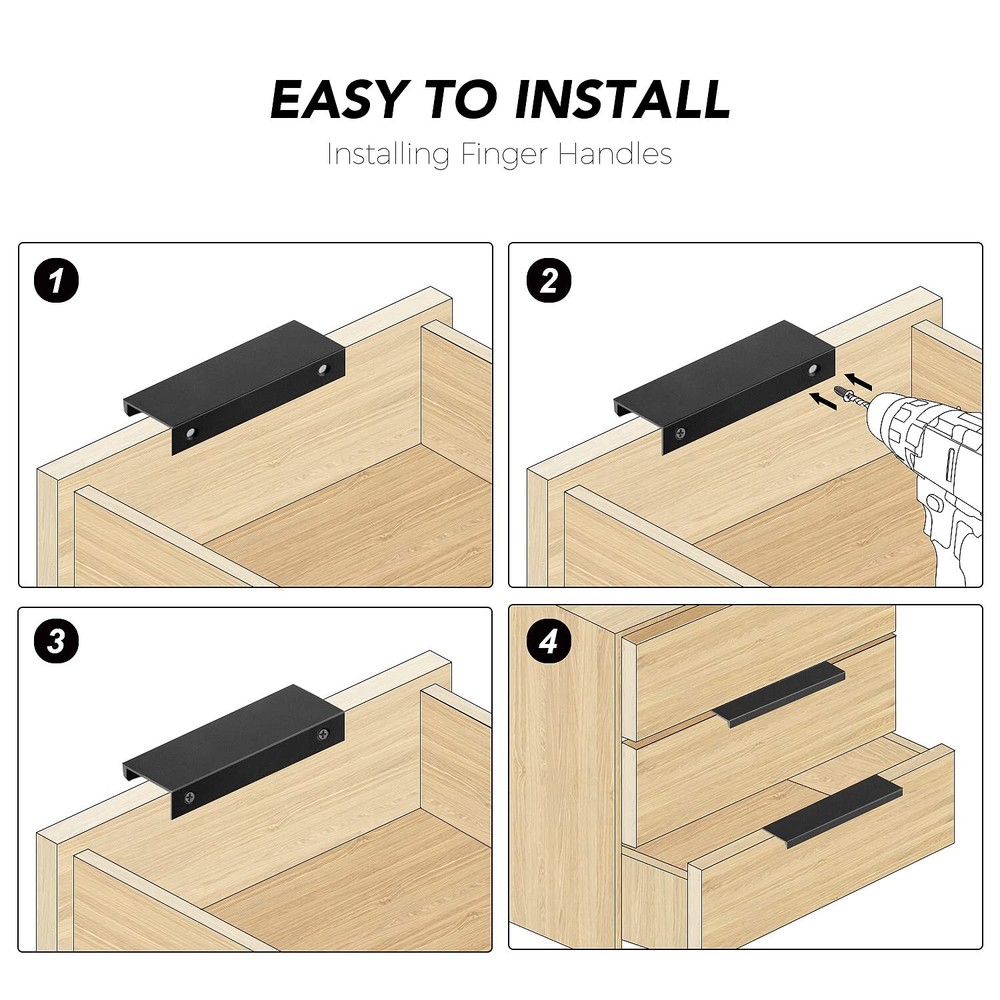 EASY TO INSTALL
Installing Finger Handles

1

2

3

4