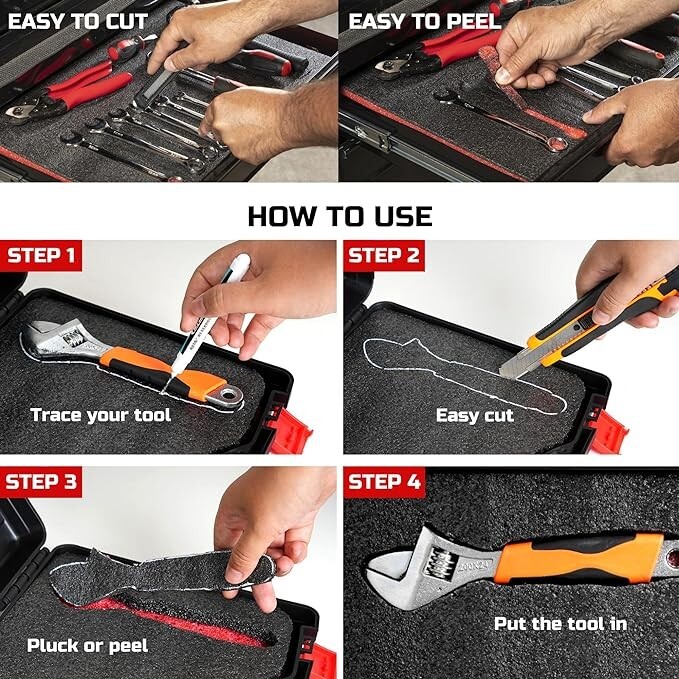 EASY TO CUT

EASY TO PEEL

HOW TO USE

STEP 1

Trace your tool

STEP 2

Easy cut

STEP 3

Pluck or peel

STEP 4

200X24

Put the tool in