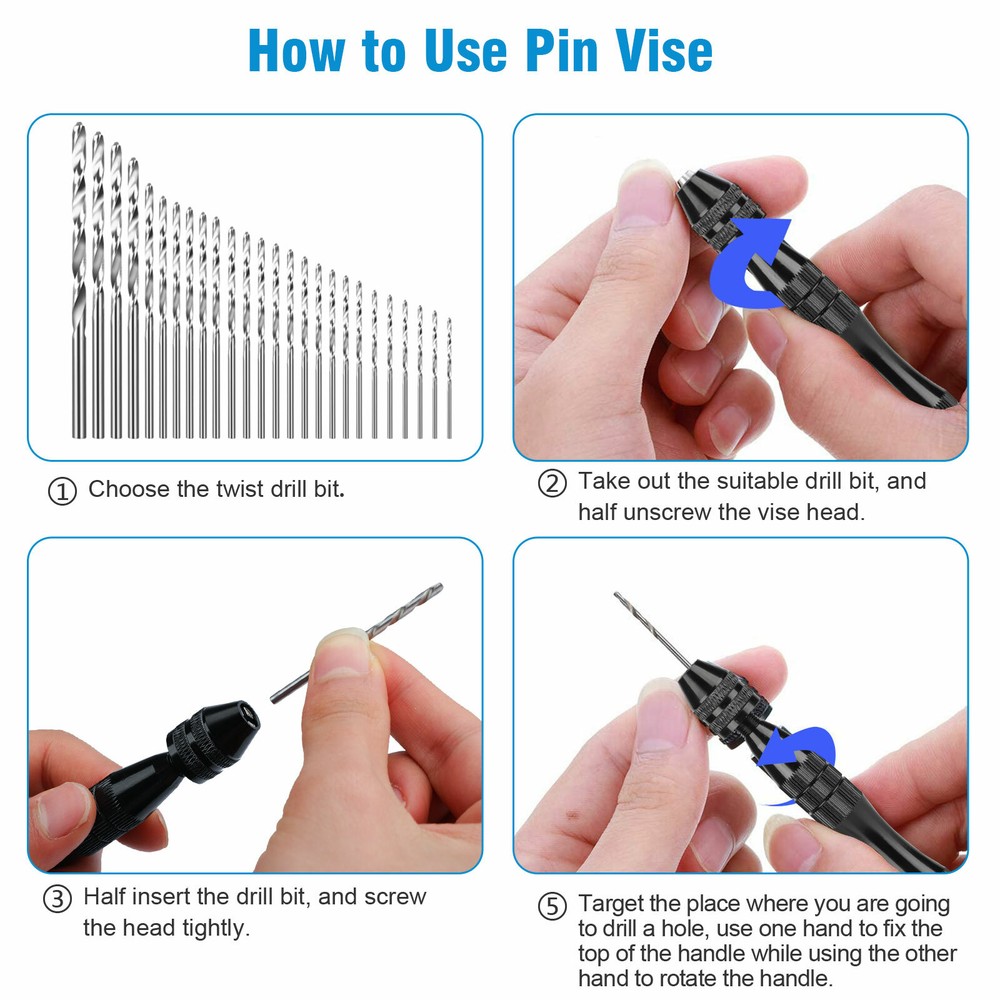 How to Use Pin Vise

① Choose the twist drill bit.

② Take out the suitable drill bit, and half unscrew the vise head.

③ Half insert the drill bit, and screw the head tightly.

⑤ Target the place where you are going to drill a hole, use one hand to fix the top of the handle while using the other hand to rotate the handle.