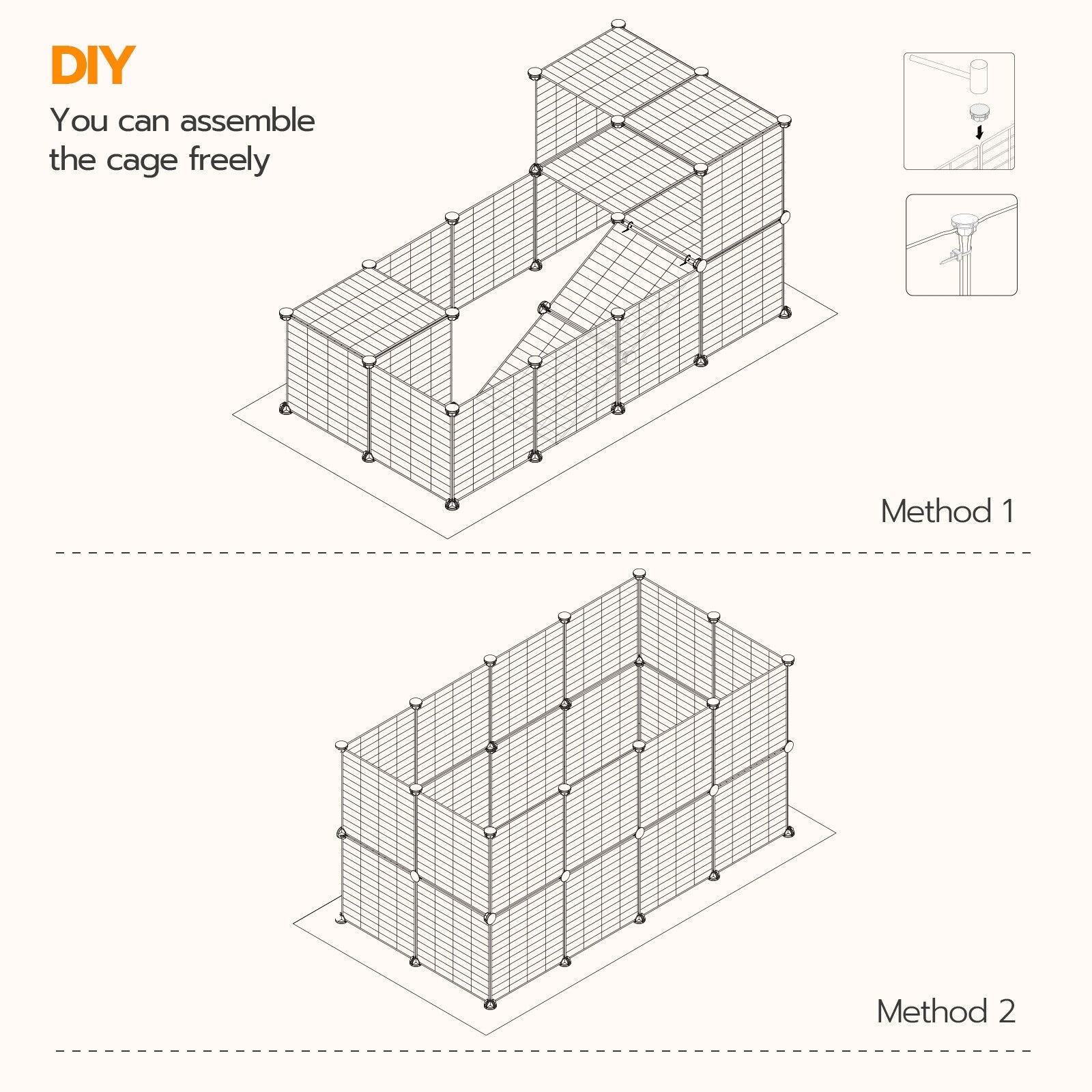 DIY

You can assemble the cage freely

Method 1

Method 2