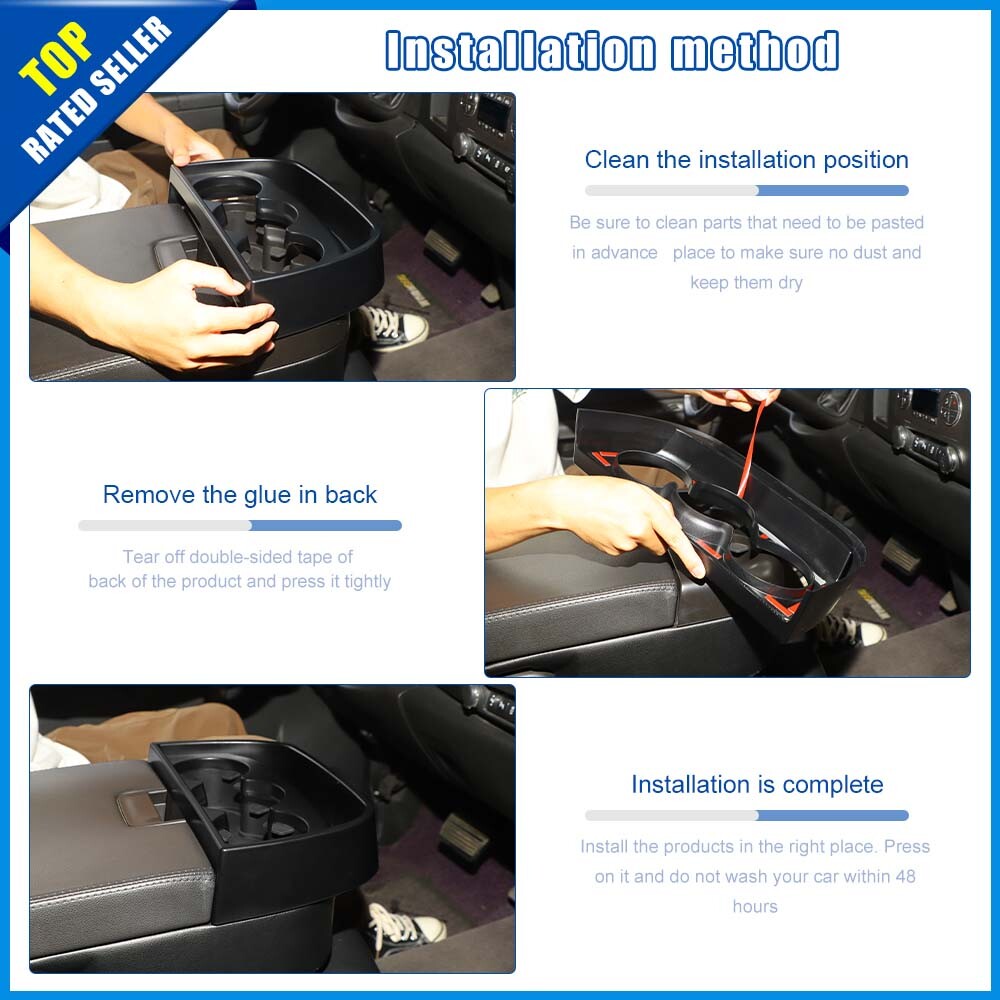 TOP
RATED SELLER

Installation method

Clean the installation position

Be sure to clean parts that need to be pasted in advance place to make sure no dust and keep them dry

Remove the glue in back

Tear off double-sided tape of back of the product and press it tightly

Installation is complete

Install the products in the right place. Press on it and do not wash your car within 48 hours