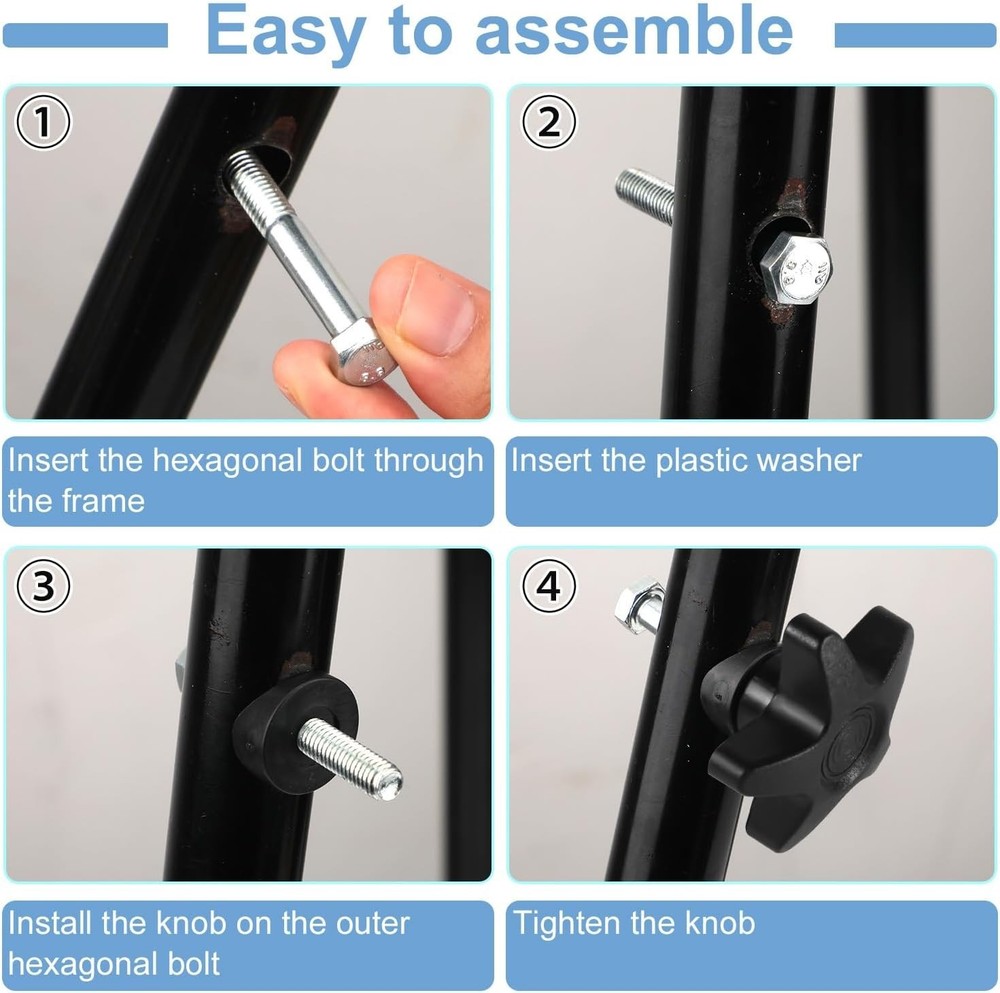 Easy to assemble

①

Insert the hexagonal bolt through the frame

②

Insert the plastic washer

③

Install the knob on the outer hexagonal bolt

④

Tighten the knob