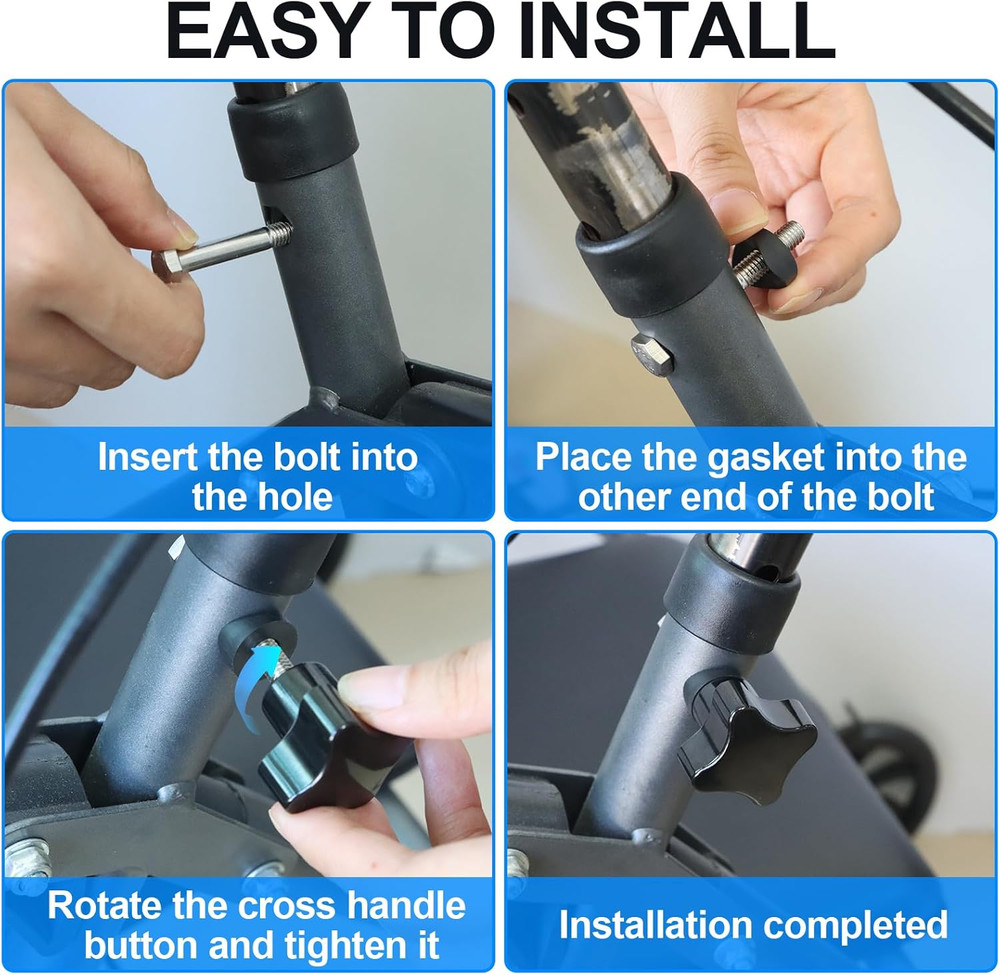 EASY TO INSTALL

Insert the bolt into the hole

Place the gasket into the other end of the bolt

Rotate the cross handle button and tighten it

Installation completed