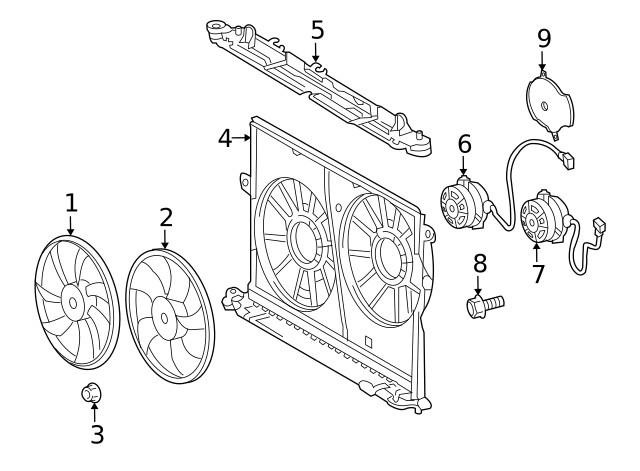 5
9
4
6
1
2
8
7
3