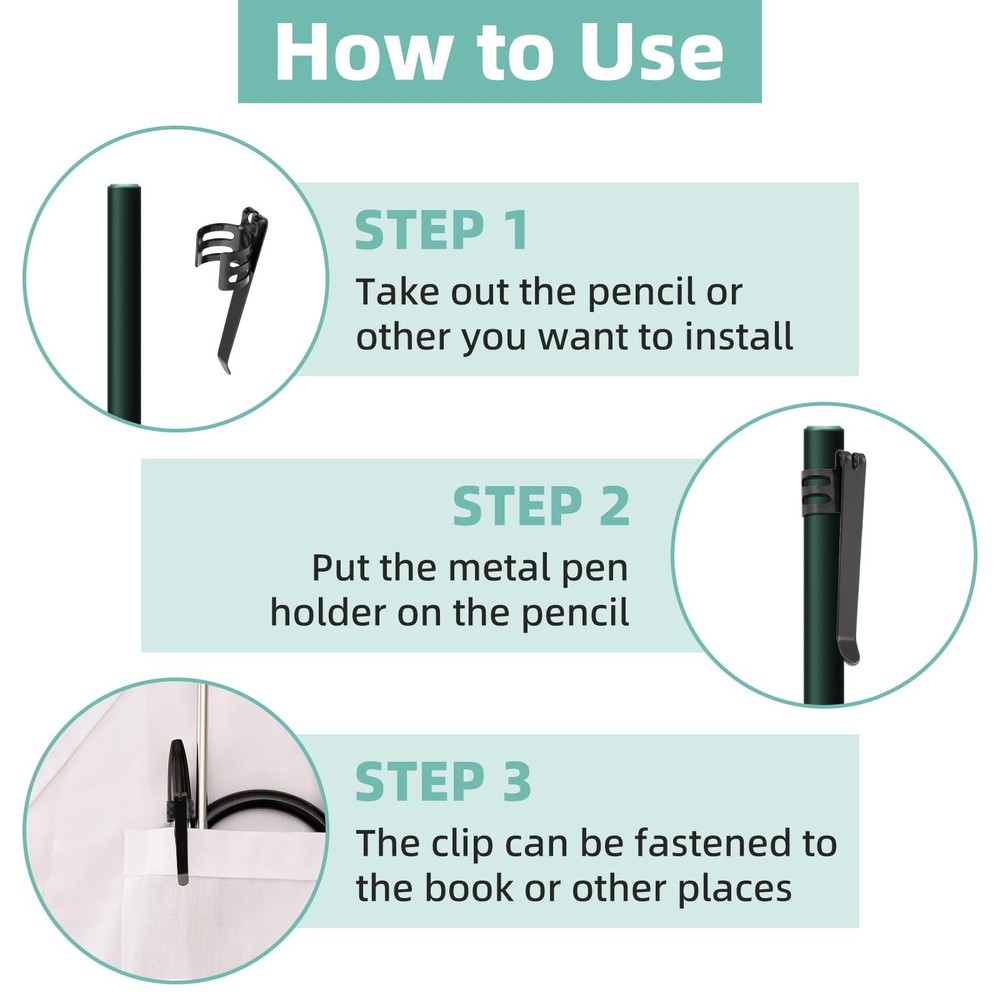 How to Use

STEP 1
Take out the pencil or other you want to install

STEP 2
Put the metal pen holder on the pencil

STEP 3
The clip can be fastened to the book or other places