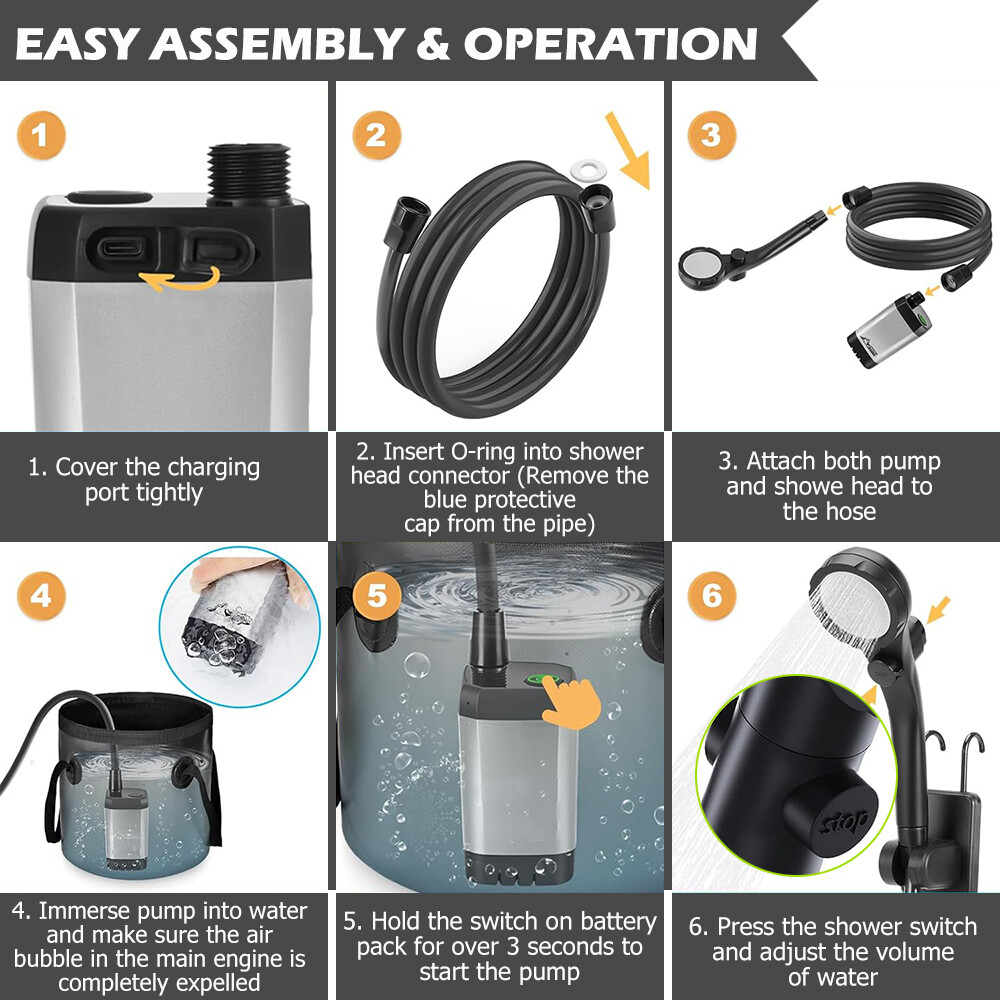 EASY ASSEMBLY & OPERATION

1

2

3

1. Cover the charging port tightly

2. Insert O-ring into shower head connector (Remove the blue protective cap from the pipe)

3. Attach both pump and showe head to the hose

4

5

6

stop

4. Immerse pump into water and make sure the air bubble in the main engine is completely expelled

5. Hold the switch on battery pack for over 3 seconds to start the pump

6. Press the shower switch and adjust the volume of water