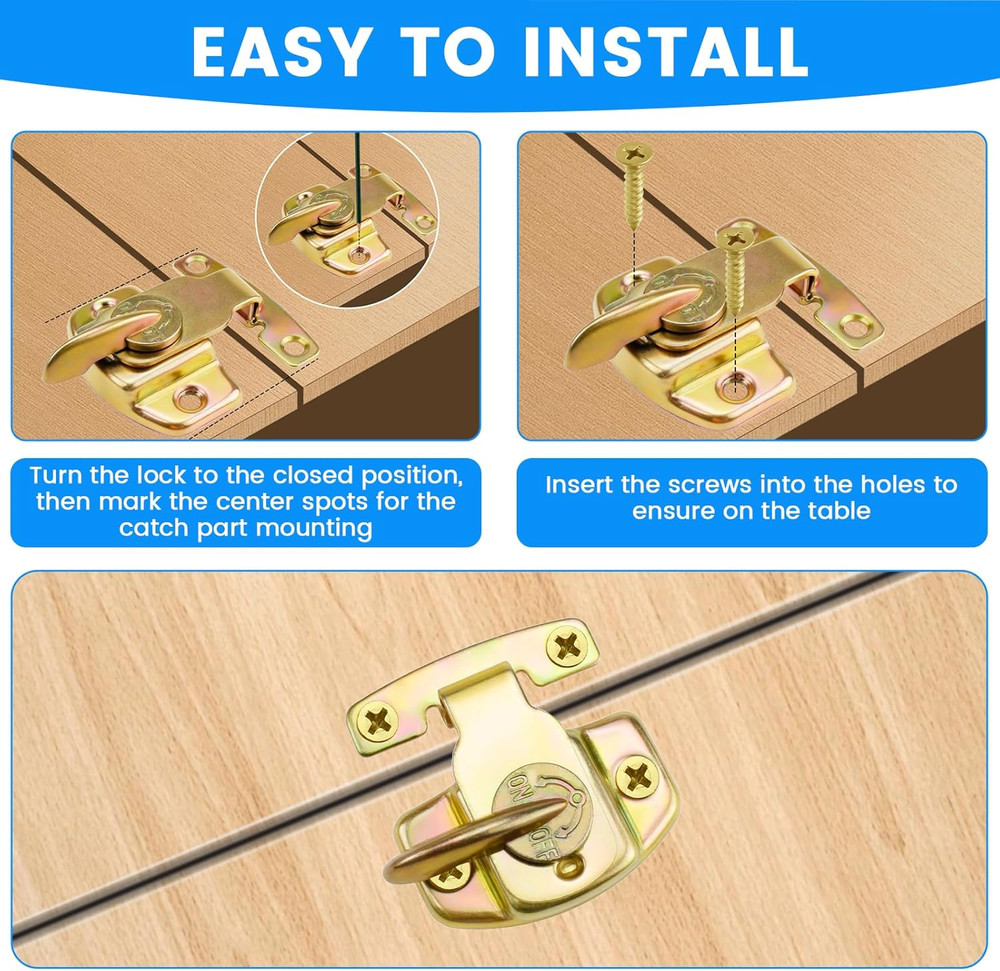 EASY TO INSTALL

Turn the lock to the closed position, then mark the center spots for the catch part mounting

Insert the screws into the holes to ensure on the table

ON
OFF