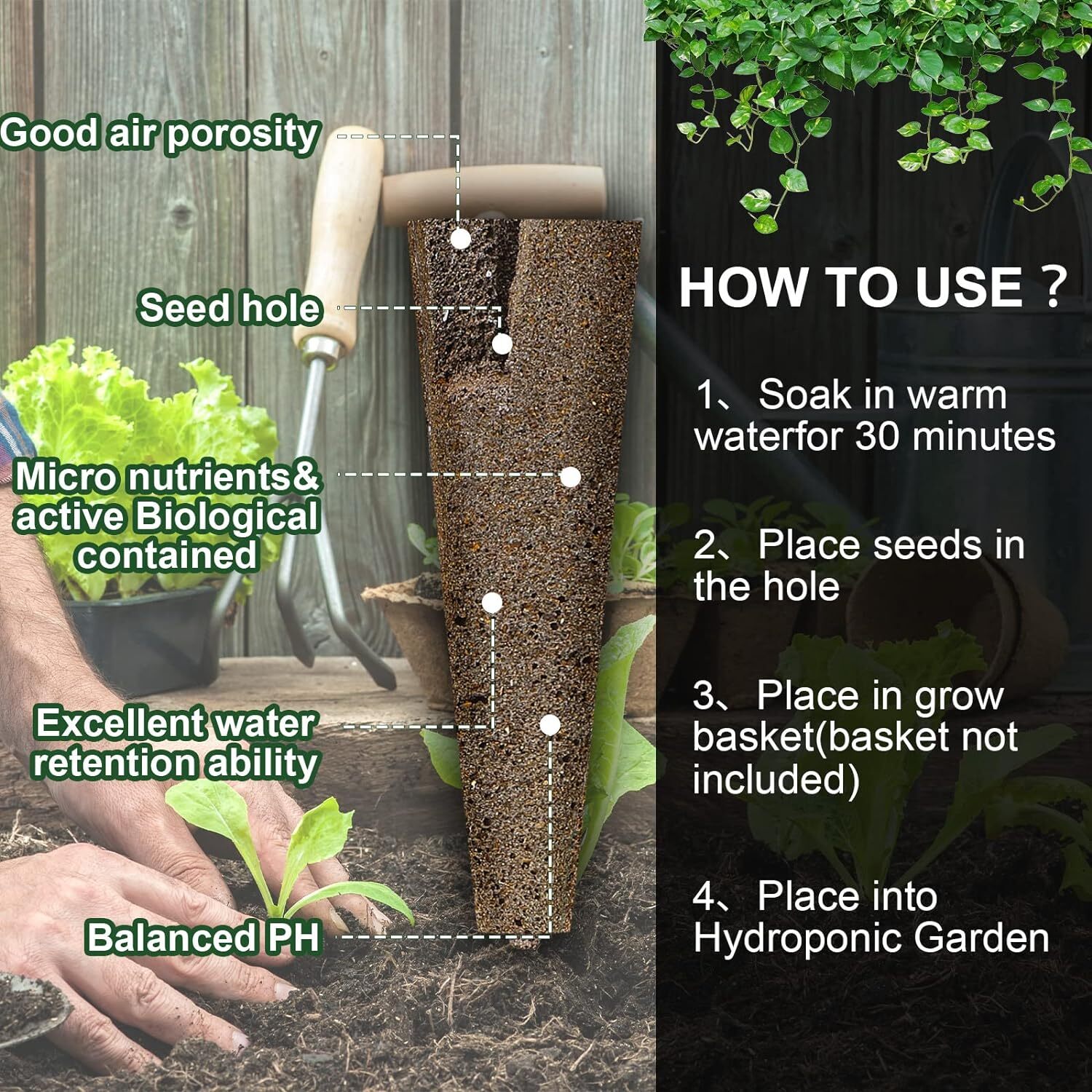 Good air porosity

Seed hole

Micro nutrients& active Biological contained

Excellent water retention ability

Balanced PH

HOW TO USE ?

1、Soak in warm waterfor 30 minutes

2、Place seeds in the hole

3、Place in grow basket(basket not included)

4、Place into Hydroponic Garden