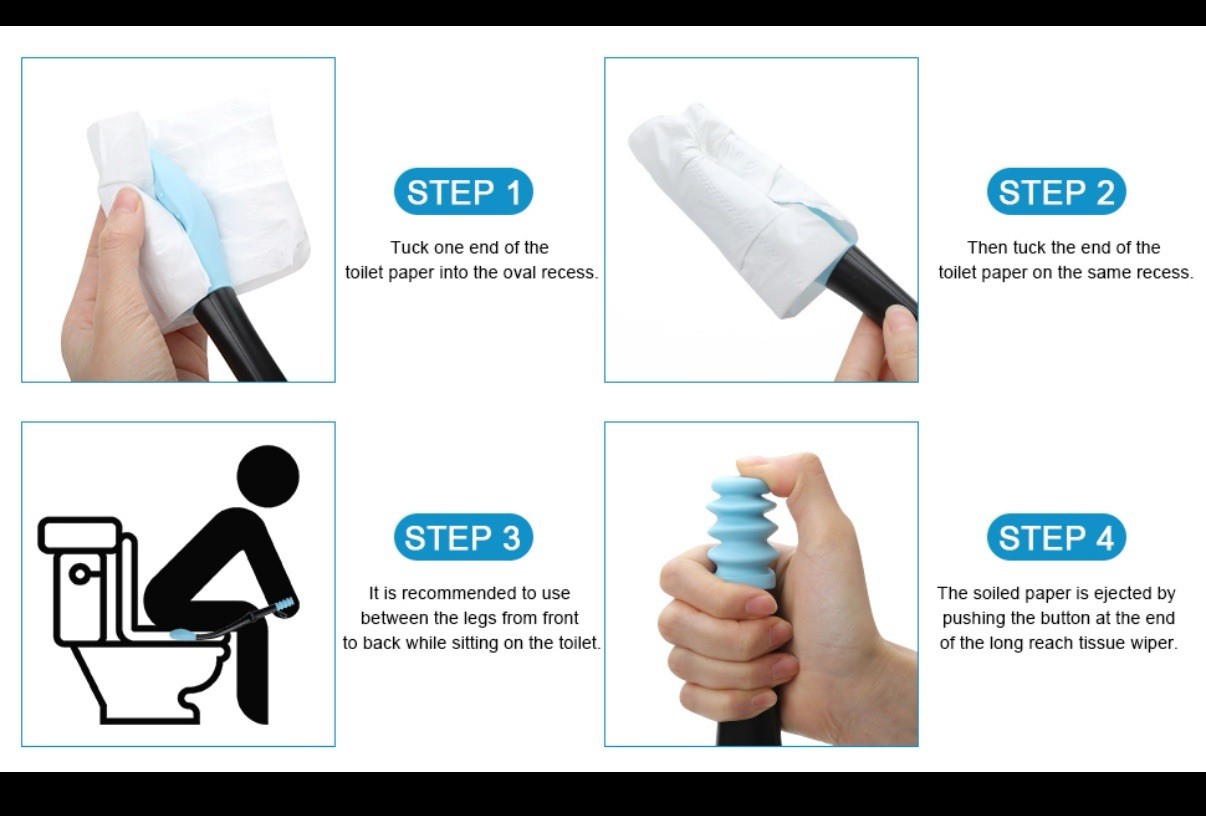 STEP 1

Tuck one end of the toilet paper into the oval recess.

STEP 2

Then tuck the end of the toilet paper on the same recess.

STEP 3

It is recommended to use between the legs from front to back while sitting on the toilet.

STEP 4

The soiled paper is ejected by pushing the button at the end of the long reach tissue wiper.