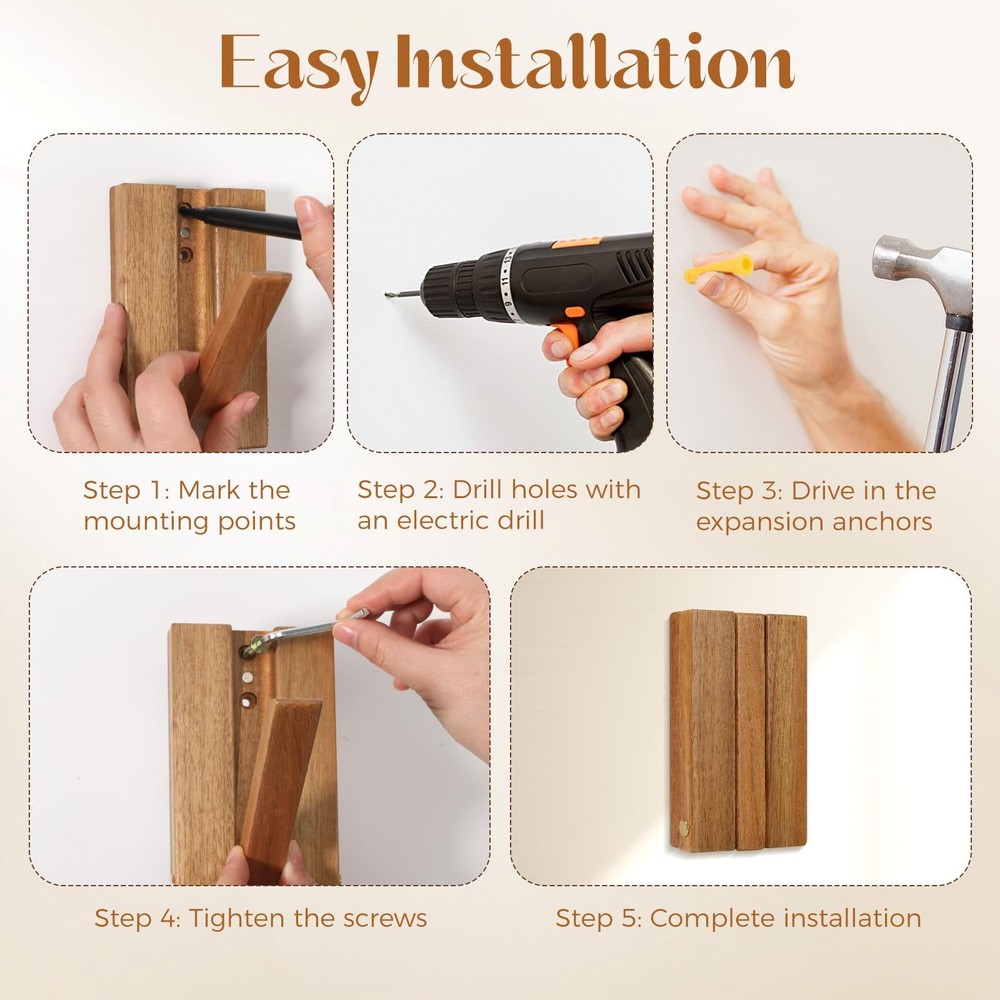 Easy Installation

Step 1: Mark the mounting points

Step 2: Drill holes with an electric drill

Step 3: Drive in the expansion anchors

Step 4: Tighten the screws

Step 5: Complete installation