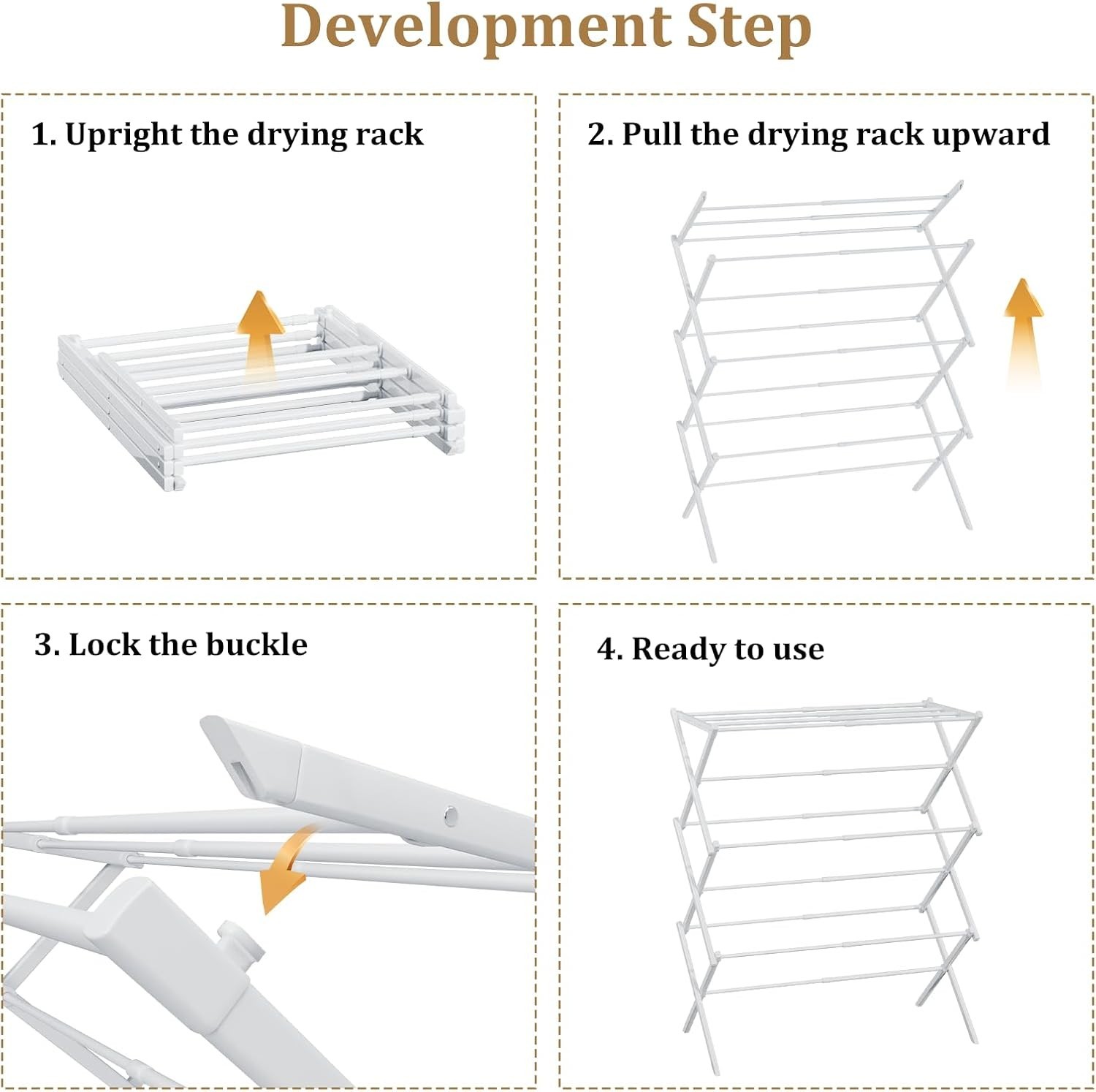 Development Step

1. Upright the drying rack

2. Pull the drying rack upward

3. Lock the buckle

4. Ready to use