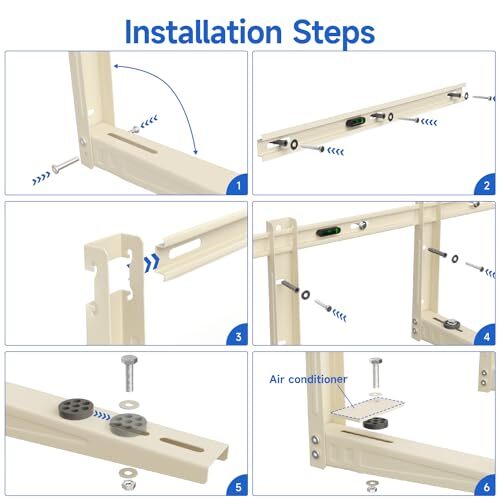 Installation Steps

1

2

3

4

5

Air conditioner

6