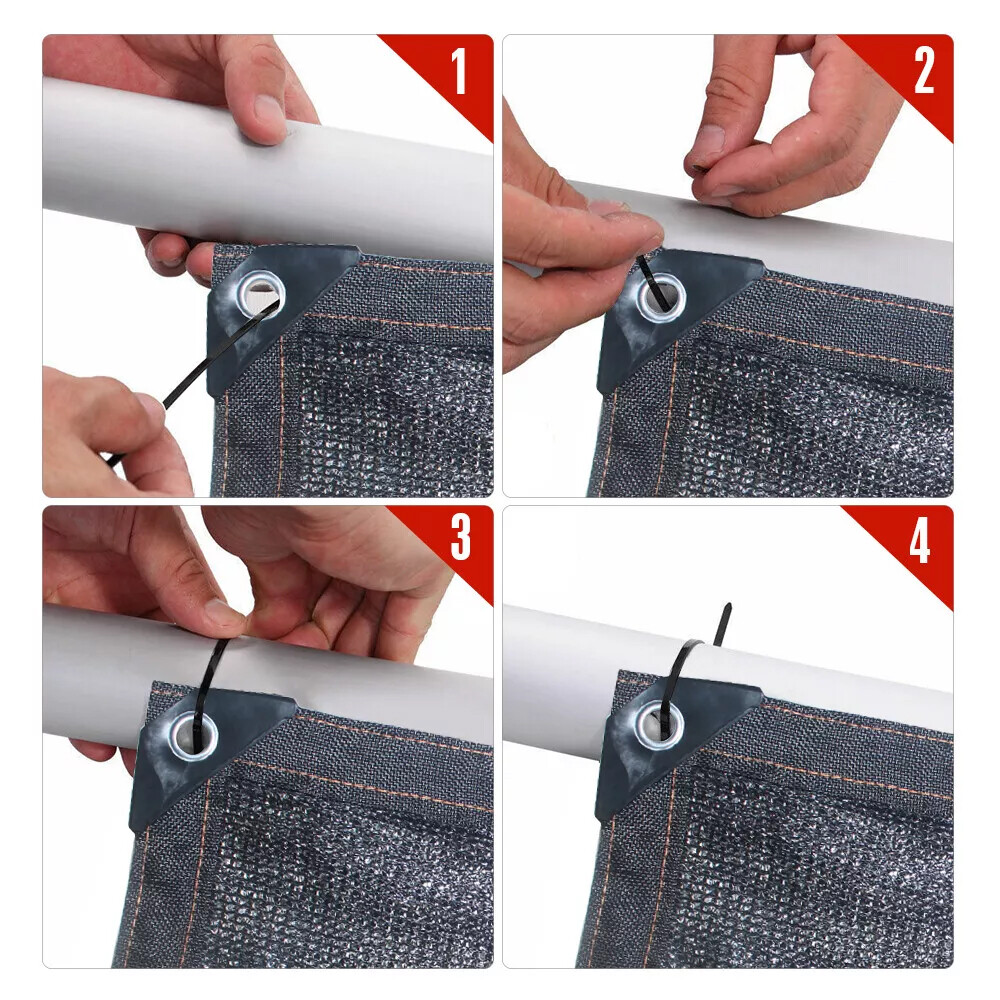 1

2

3

4